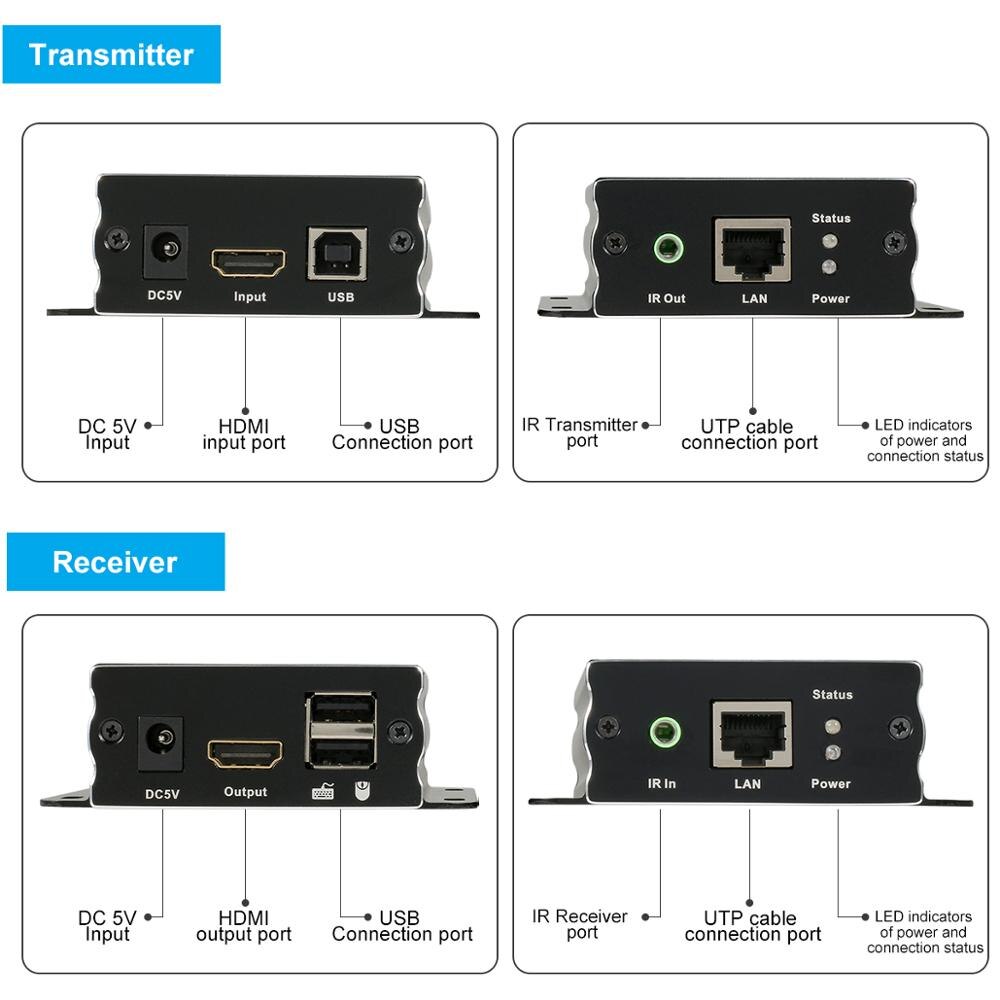 Transmitter

DC5V Input USB

DC 5V Input

HDMI input port

USB Connection port

Status

IR Out LAN Power

IR Transmitter port

UTP cable connection port

LED indicators of power and connection status

Receiver

DC5V Output

DC 5V Input

HDMI output port

USB Connection port

Status

IR In LAN Power

IR Receiver port

UTP cable connection port

LED indicators of power and connection status