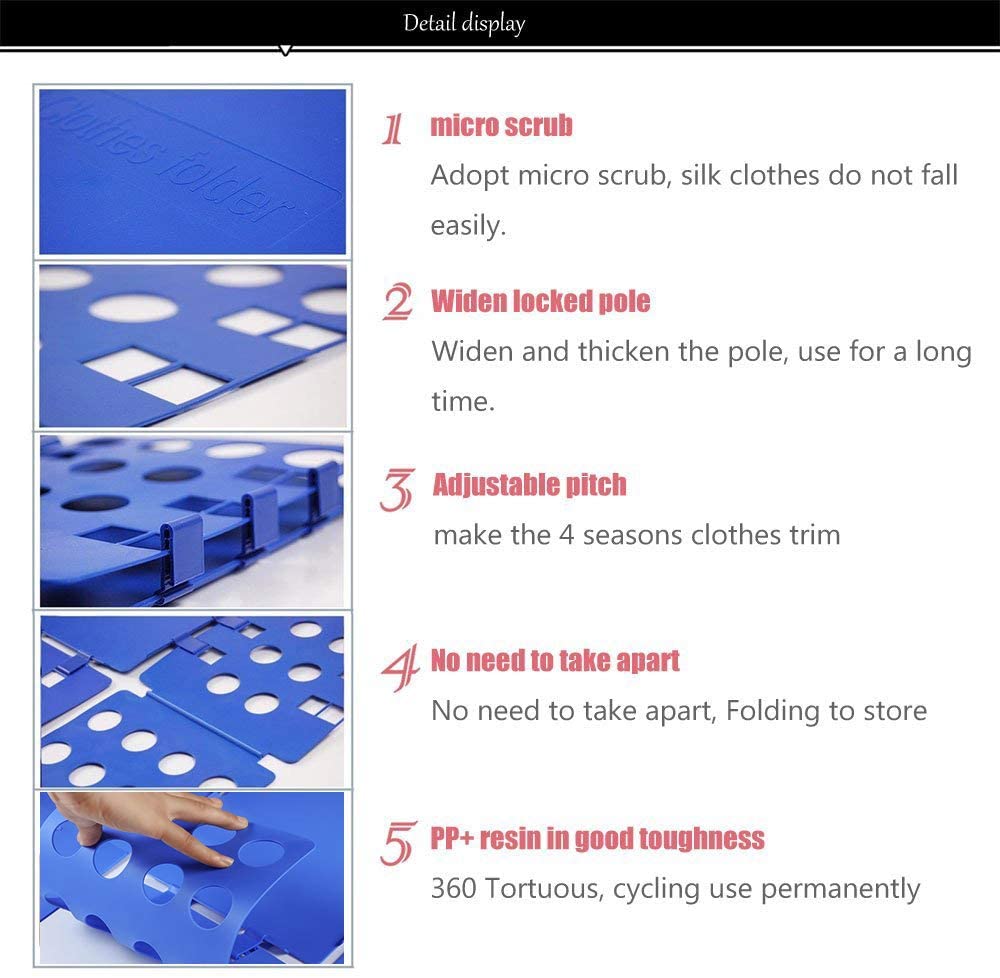 Detail display

Clothes folder

1 micro scrub
Adopt micro scrub, silk clothes do not fall easily.

2 Widen locked pole
Widen and thicken the pole, use for a long time.

3 Adjustable pitch
make the 4 seasons clothes trim

4 No need to take apart
No need to take apart, Folding to store

5 PP+ resin in good toughness
360 Tortuous, cycling use permanently