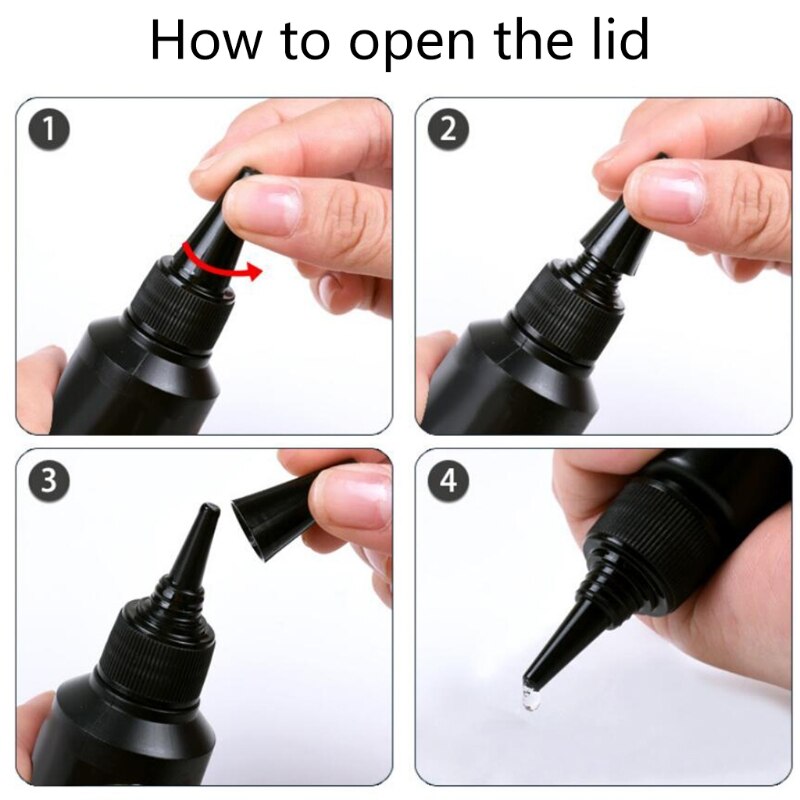 How to open the lid

1

2

3

4