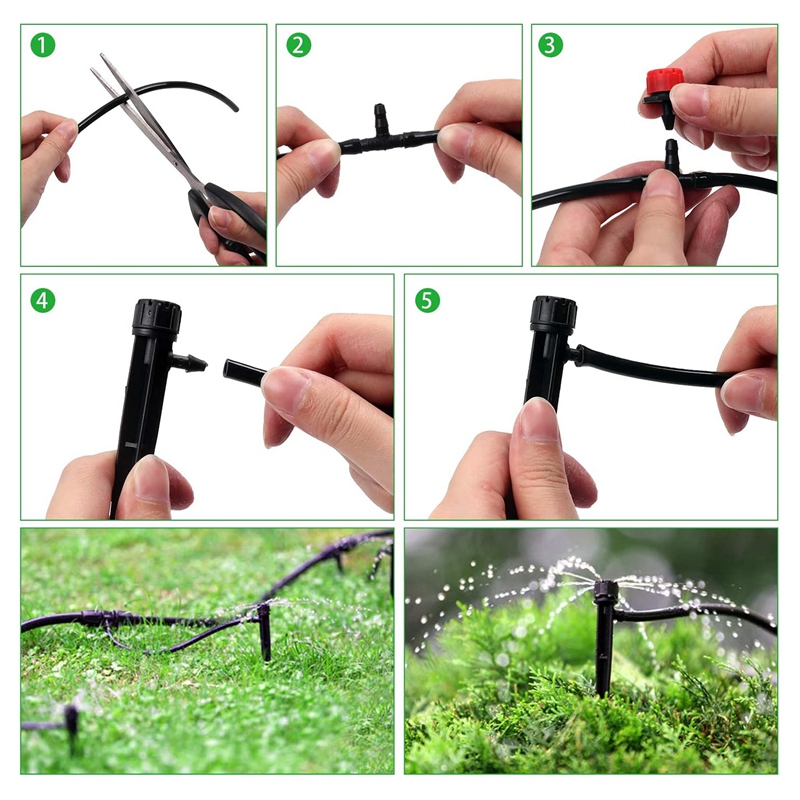 1

2

3

4

5