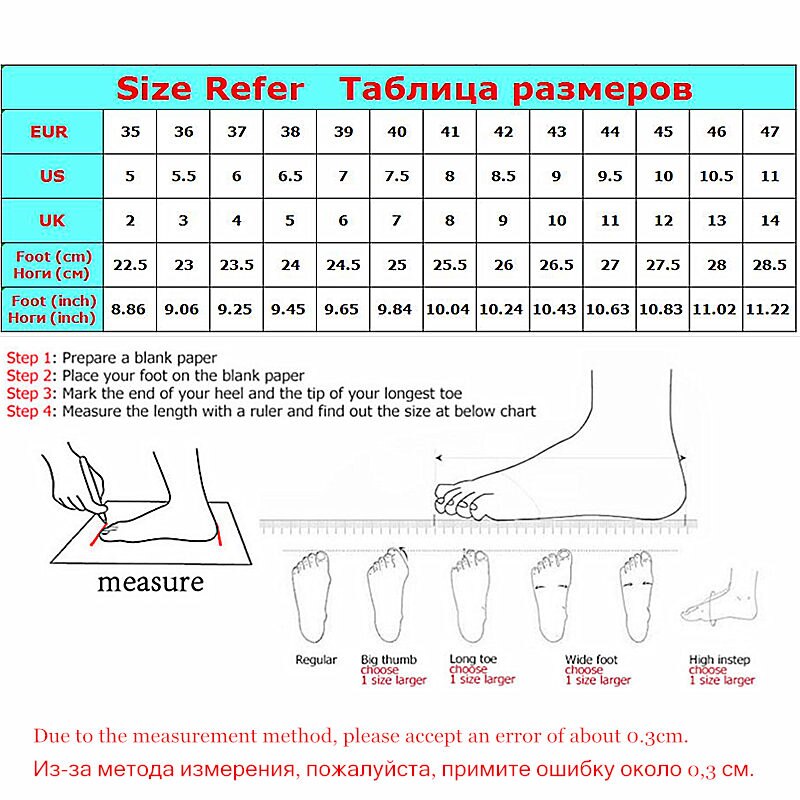 Size Refer Таблица размеров

| EUR | 35 | 36 | 37 | 38 | 39 | 40 | 41 | 42 | 43 | 44 | 45 | 46 | 47 |
|---|---|---|---|---|---|---|---|---|---|---|---|---|---|
| US | 5 | 5.5 | 6 | 6.5 | 7 | 7.5 | 8 | 8.5 | 9 | 9.5 | 10 | 10.5 | 11 |
| UK | 2 | 3 | 4 | 5 | 6 | 7 | 8 | 9 | 10 | 11 | 12 | 13 | 14 |
| Foot (cm) Ноги (см) | 22.5 | 23 | 23.5 | 24 | 24.5 | 25 | 25.5 | 26 | 26.5 | 27 | 27.5 | 28 | 28.5 |
| Foot (inch) Ноги (inch) | 8.86 | 9.06 | 9.25 | 9.45 | 9.65 | 9.84 | 10.04 | 10.24 | 10.43 | 10.63 | 10.83 | 11.02 | 11.22 |

Step 1: Prepare a blank paper
Step 2: Place your foot on the blank paper
Step 3: Mark the end of your heel and the tip of your longest toe
Step 4: Measure the length with a ruler and find out the size at below chart

measure

Regular

Big thumb choose 1 size larger

Long toe choose 1 size larger

Wide foot choose 1 size larger

High instep choose 1 size larger

Due to the measurement method, please accept an error of about 0.3cm.
Из-за метода измерения, пожалуйста, примите ошибку около 0,3 см.