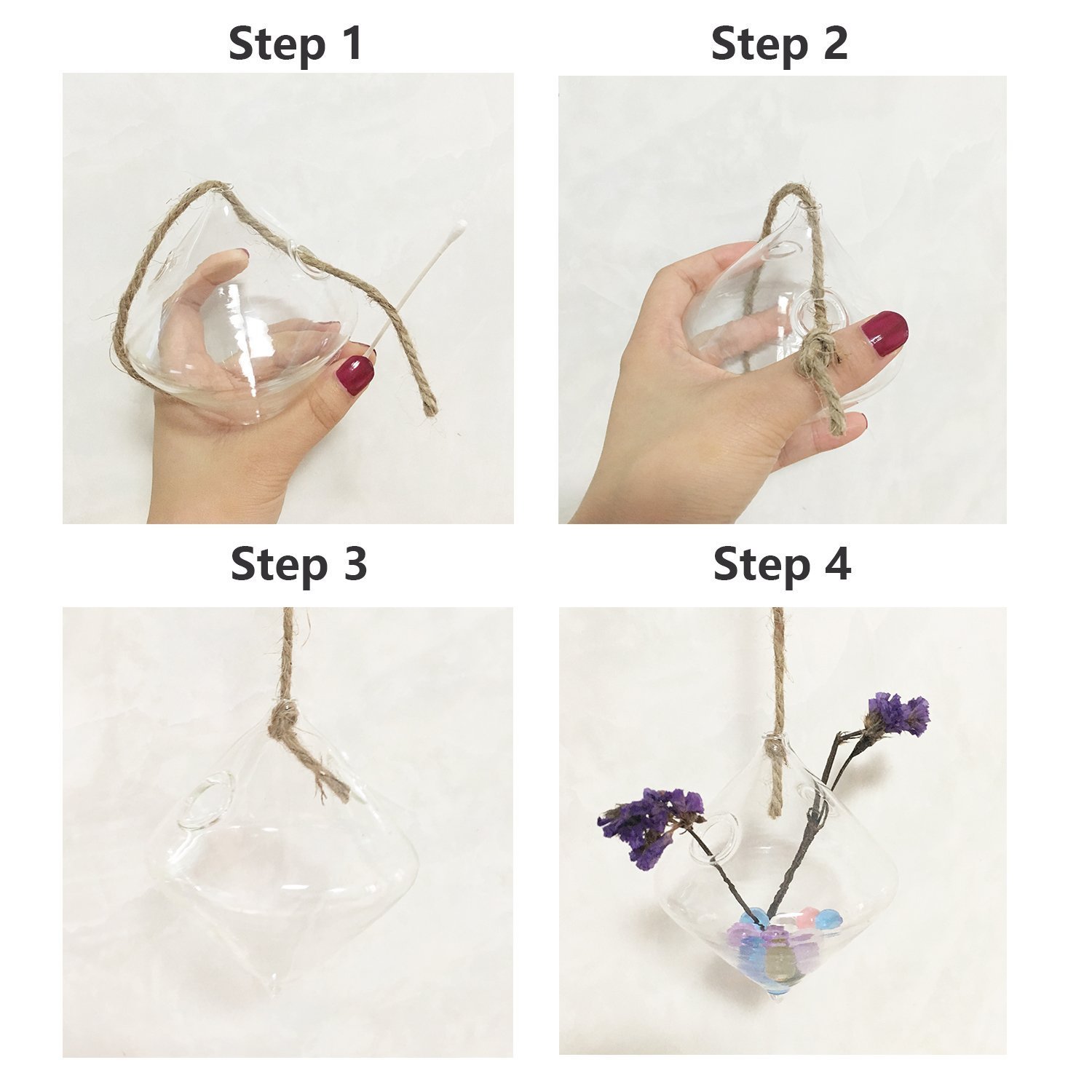 Step 1

Step 2

Step 3

Step 4