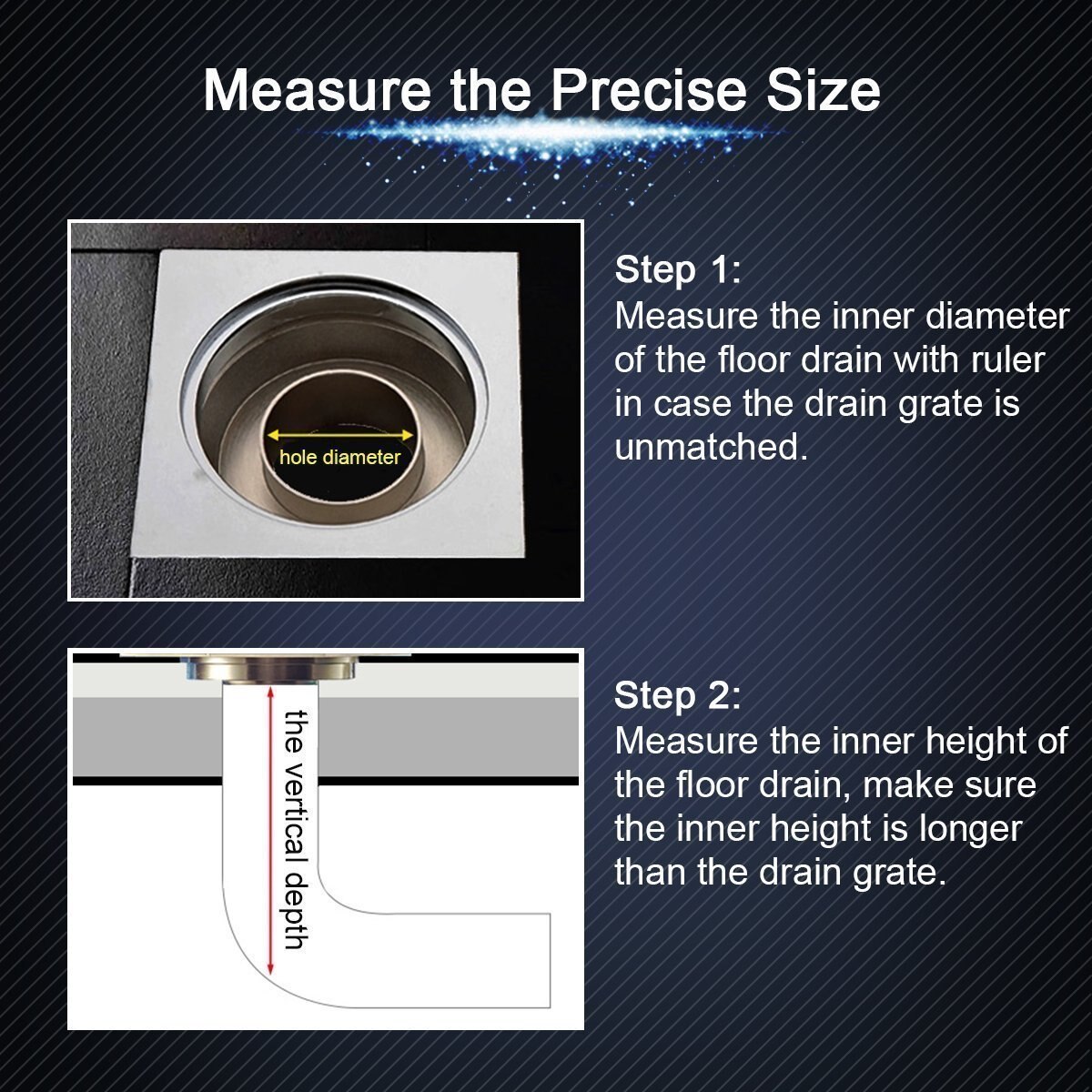 Measure the Precise Size

hole diameter

Step 1:
Measure the inner diameter of the floor drain with ruler in case the drain grate is unmatched.

the vertical depth

Step 2:
Measure the inner height of the floor drain, make sure the inner height is longer than the drain grate.