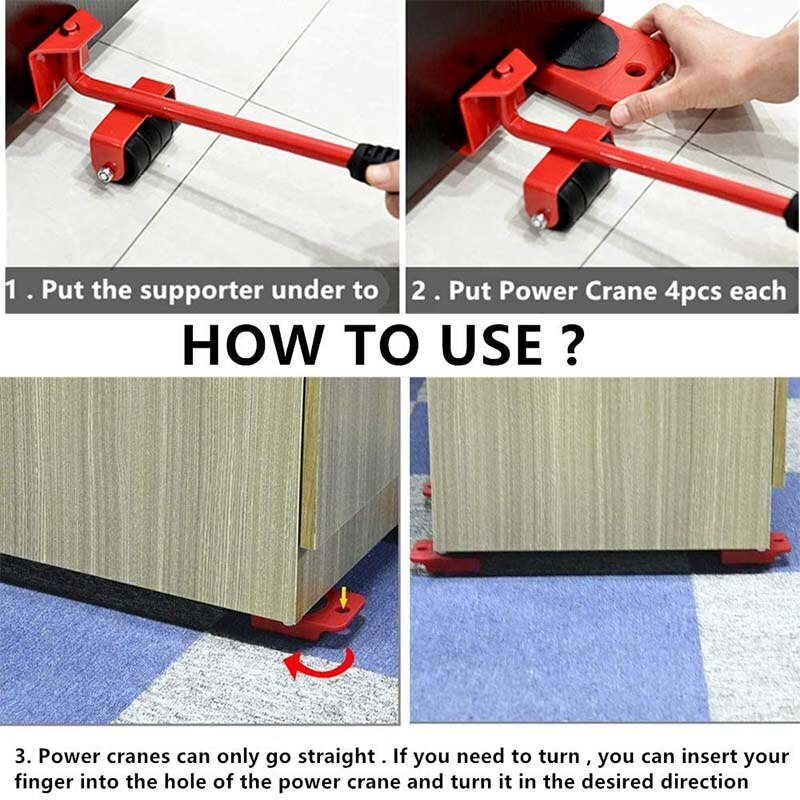 1 . Put the supporter under to

2 . Put Power Crane 4pcs each

HOW TO USE ?

3. Power cranes can only go straight . If you need to turn , you can insert your finger into the hole of the power crane and turn it in the desired direction