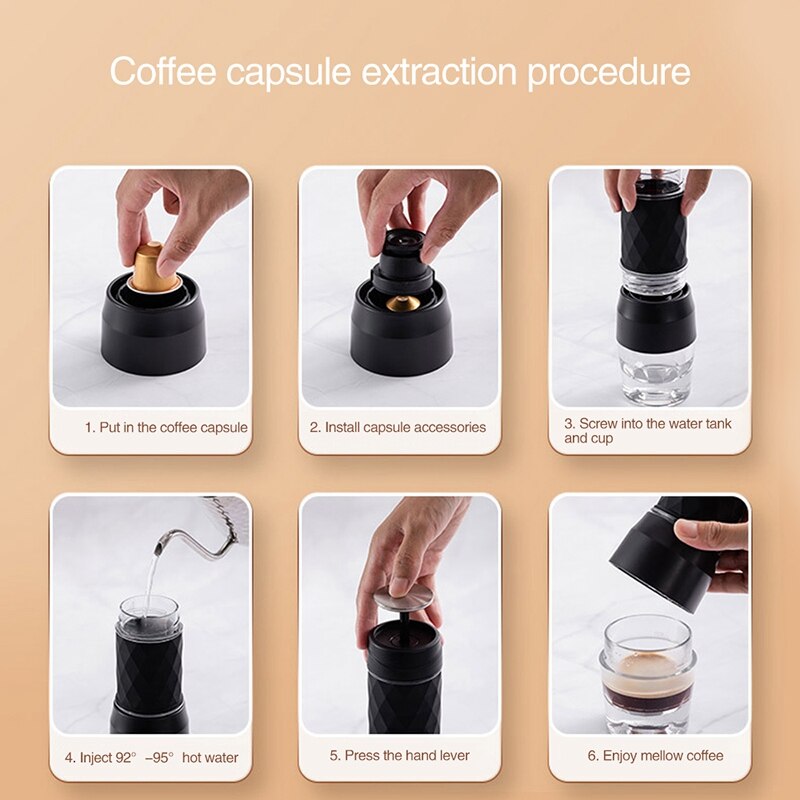 Coffee capsule extraction procedure

1. Put in the coffee capsule

2. Install capsule accessories

3. Screw into the water tank and cup

4. Inject 92° –95° hot water

5. Press the hand lever

6. Enjoy mellow coffee