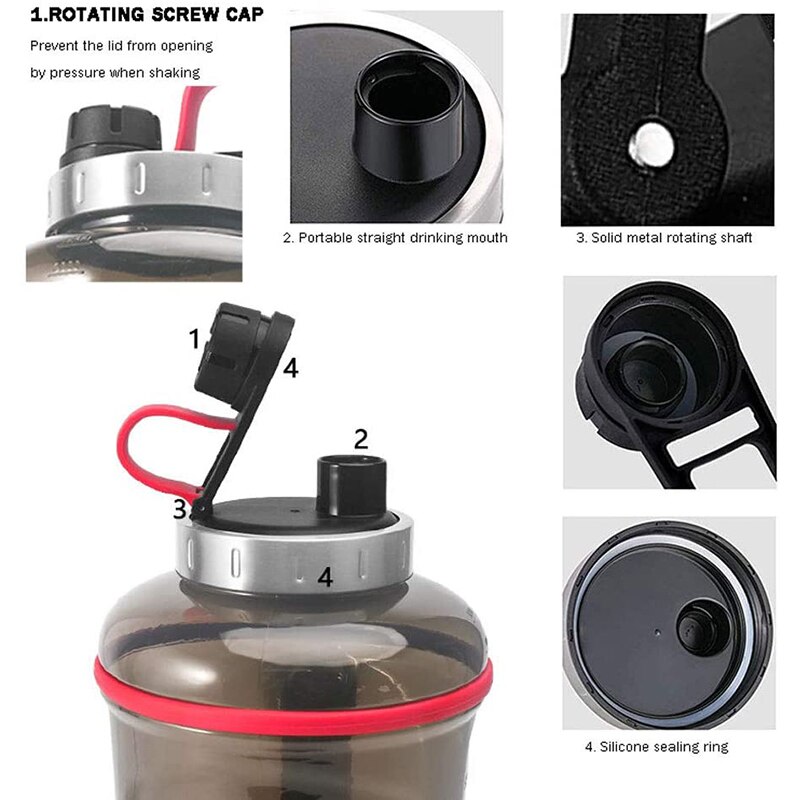 1.ROTATING SCREW CAP

Prevent the lid from opening by pressure when shaking

2. Portable straight drinking mouth

3. Solid metal rotating shaft

1

4

2

3

4

4. Silicone sealing ring