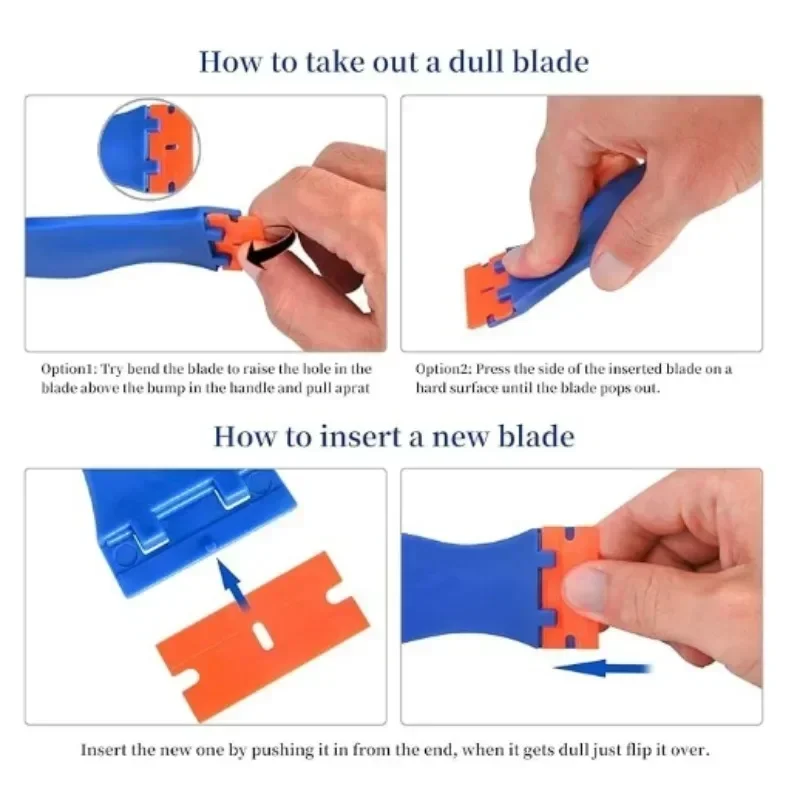 How to take out a dull blade

Option1: Try bend the blade to raise the hole in the blade above the bump in the handle and pull aprat

Option2: Press the side of the inserted blade on a hard surface until the blade pops out.

How to insert a new blade

Insert the new one by pushing it in from the end, when it gets dull just flip it over.