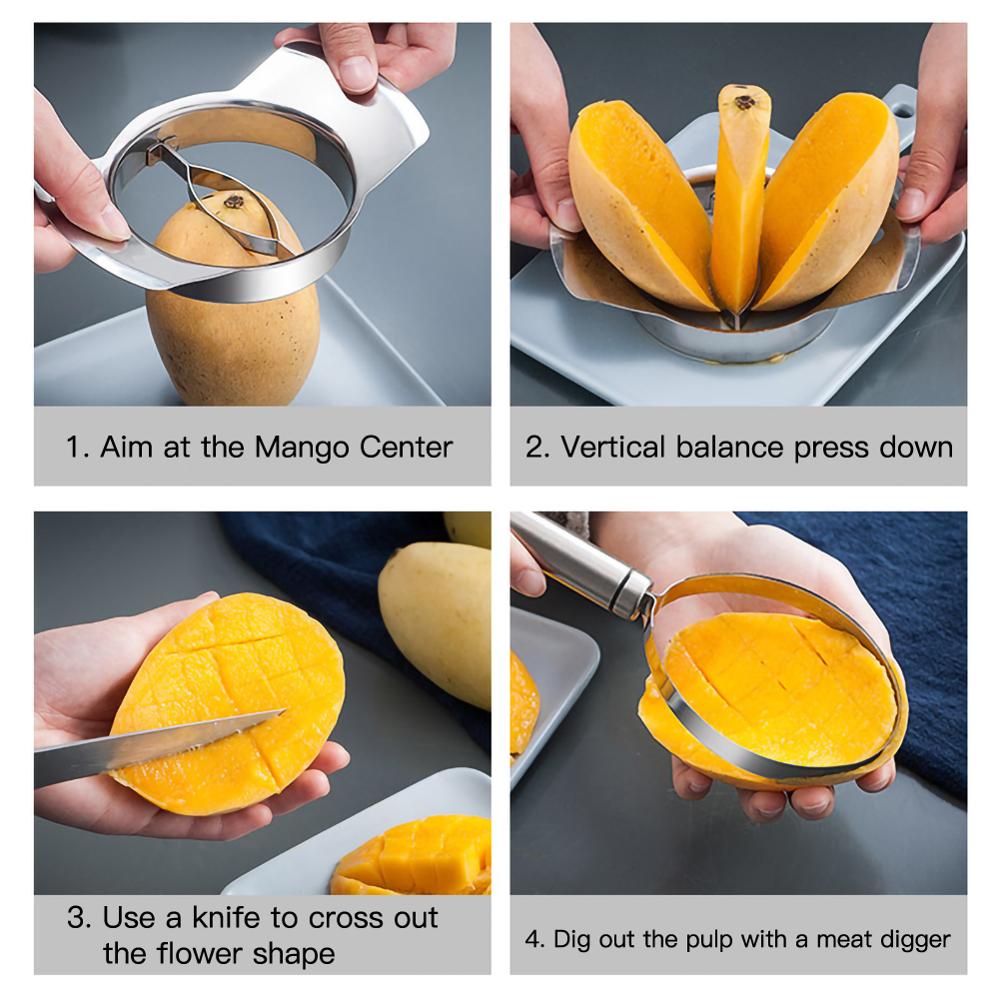 1. Aim at the Mango Center

2. Vertical balance press down

3. Use a knife to cross out the flower shape

4. Dig out the pulp with a meat digger