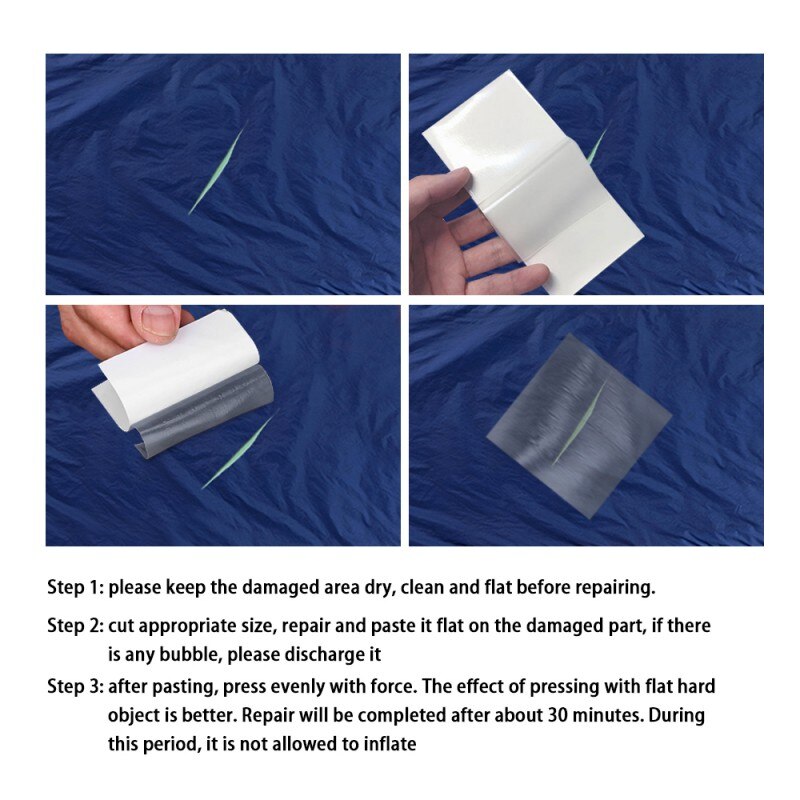 Step 1: please keep the damaged area dry, clean and flat before repairing.

Step 2: cut appropriate size, repair and paste it flat on the damaged part, if there is any bubble, please discharge it

Step 3: after pasting, press evenly with force. The effect of pressing with flat hard object is better. Repair will be completed after about 30 minutes. During this period, it is not allowed to inflate