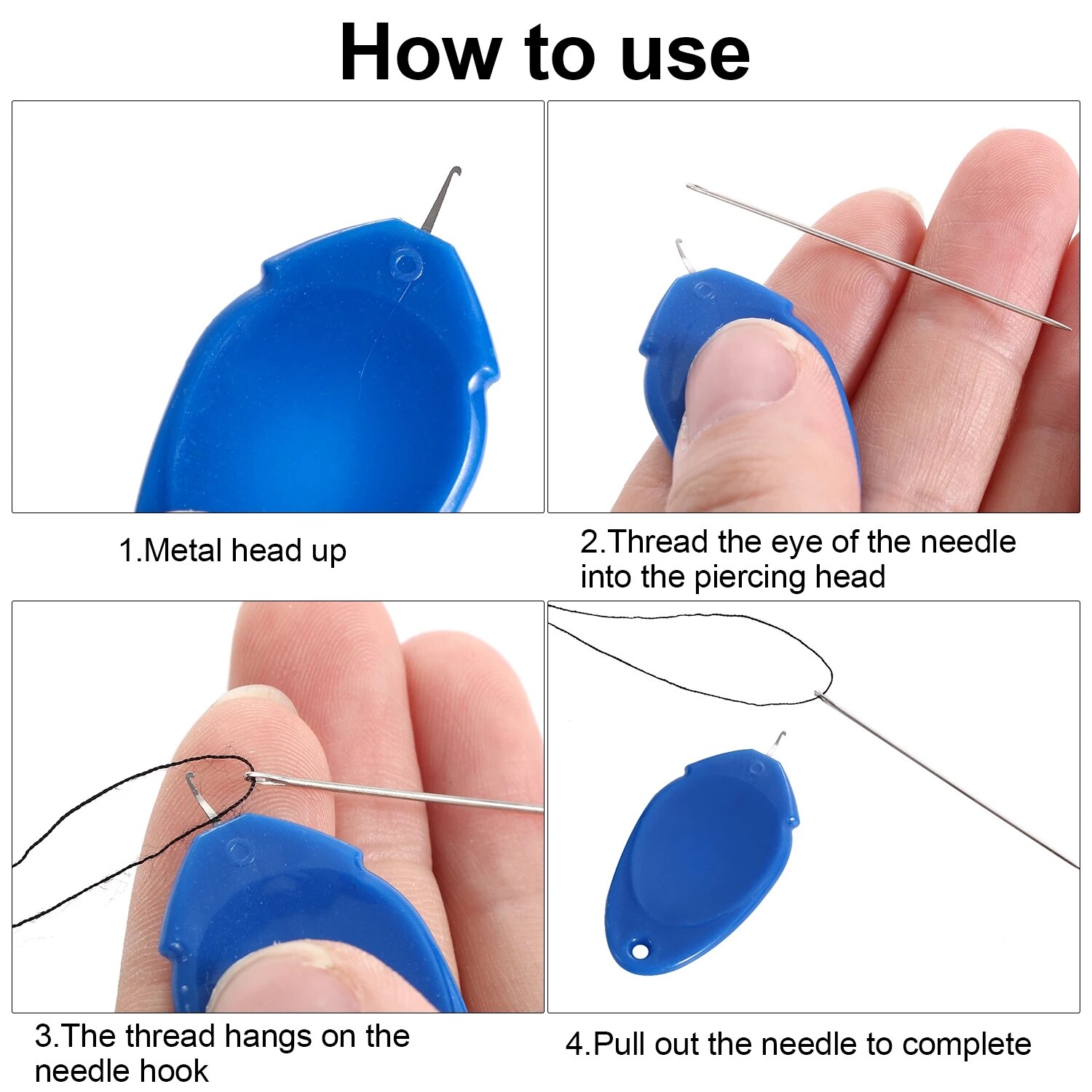 How to use

1.Metal head up

2.Thread the eye of the needle into the piercing head

3.The thread hangs on the needle hook

4.Pull out the needle to complete