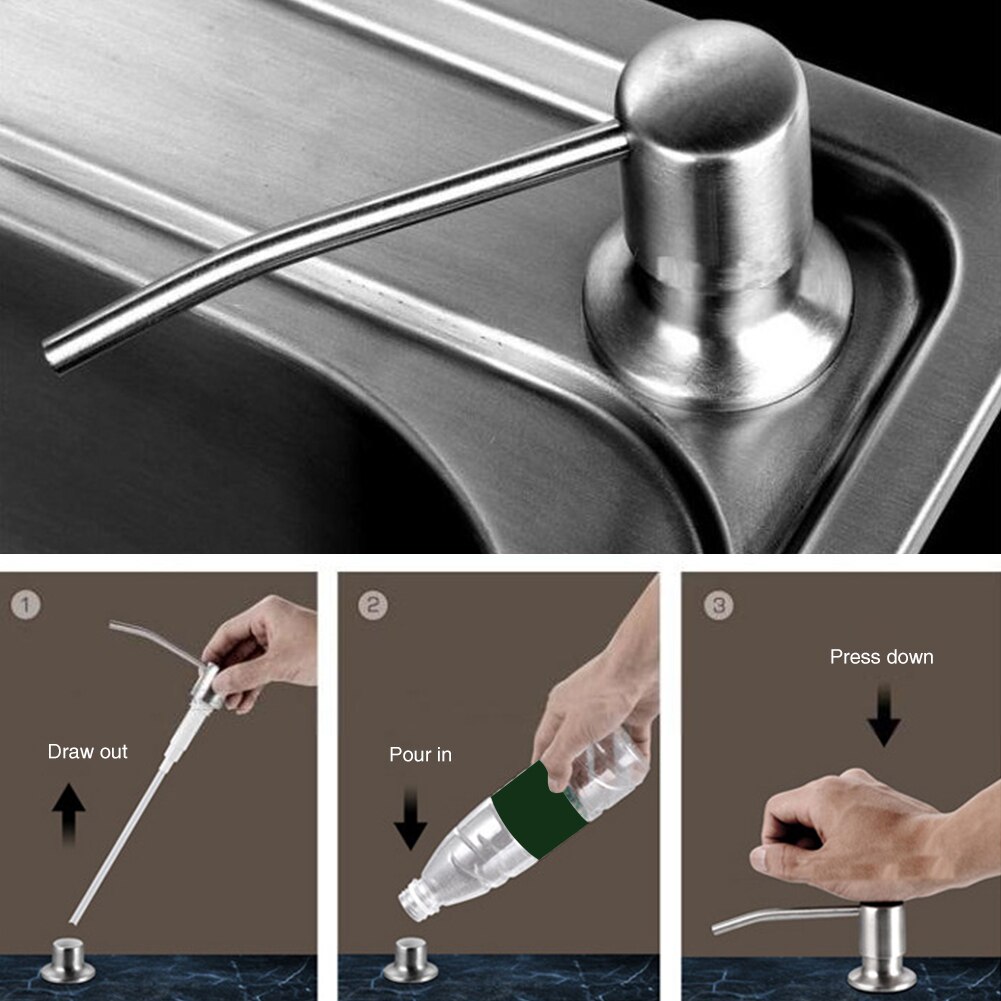 1
Draw out

2
Pour in

3
Press down