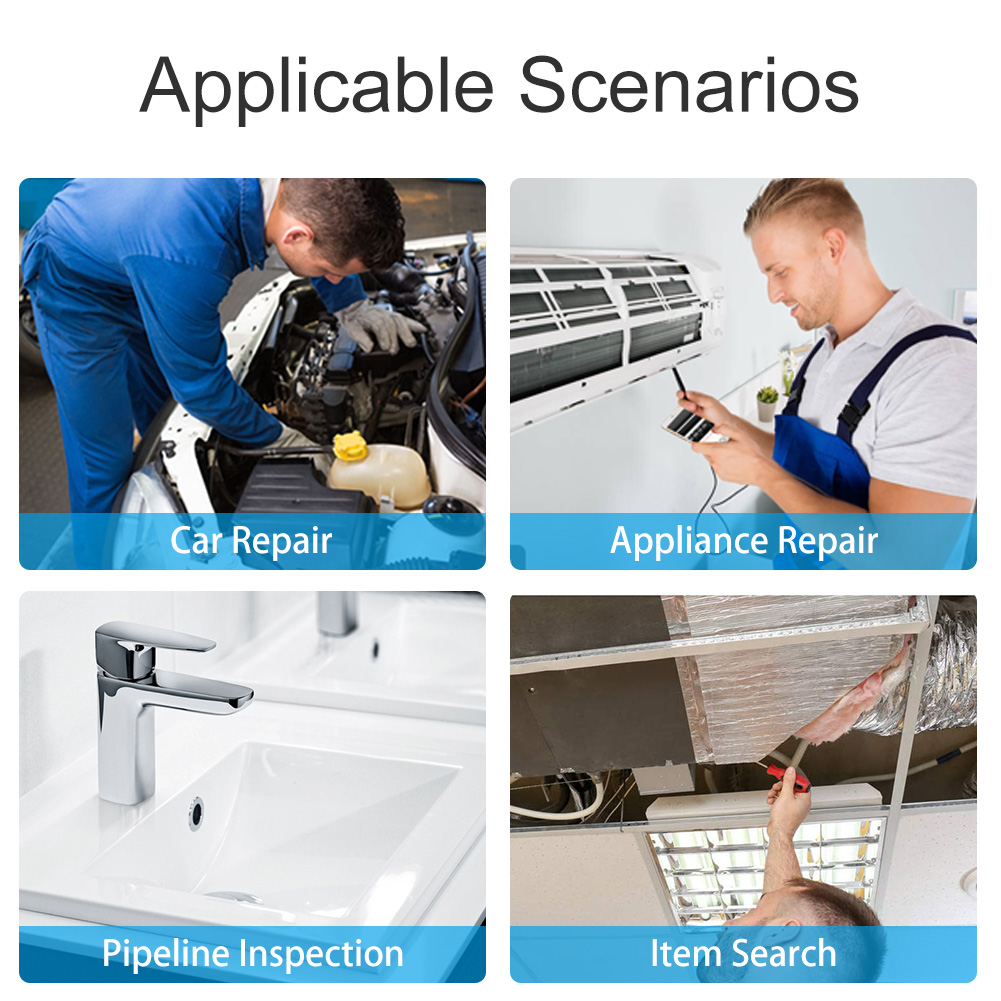 Applicable Scenarios

Car Repair

Appliance Repair

Pipeline Inspection

Item Search