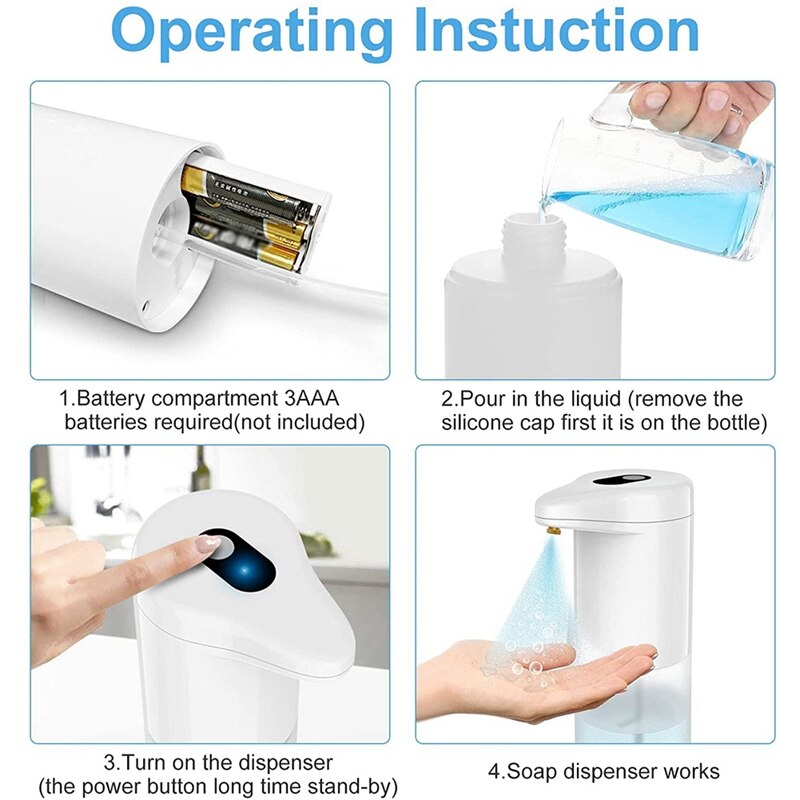 Operating Instuction

1.Battery compartment 3AAA batteries required(not included)

2.Pour in the liquid (remove the silicone cap first it is on the bottle)

3.Turn on the dispenser (the power button long time stand-by)

4.Soap dispenser works