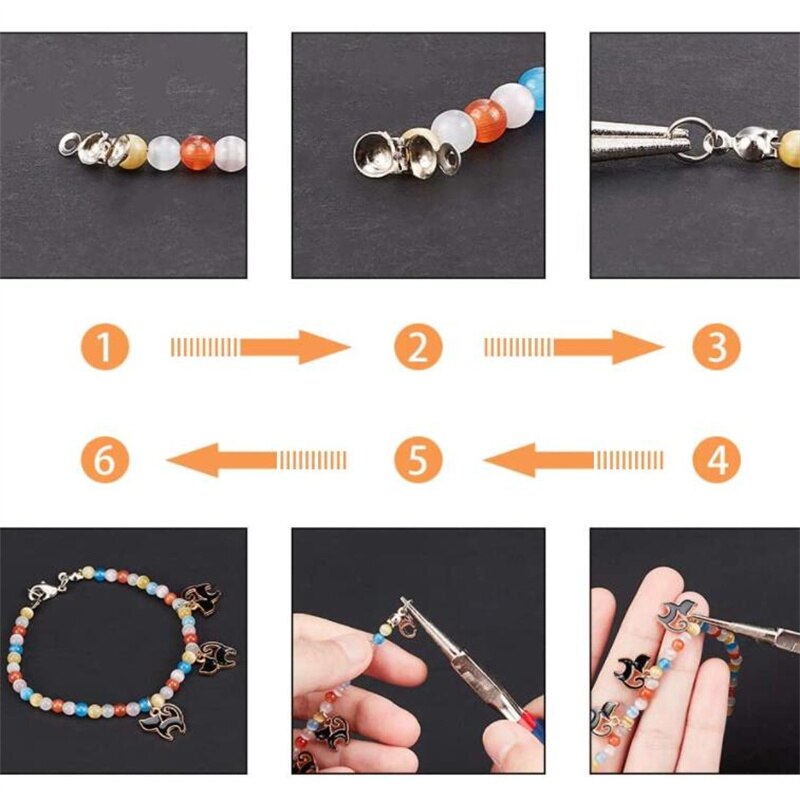 1
2
3
6
5
4