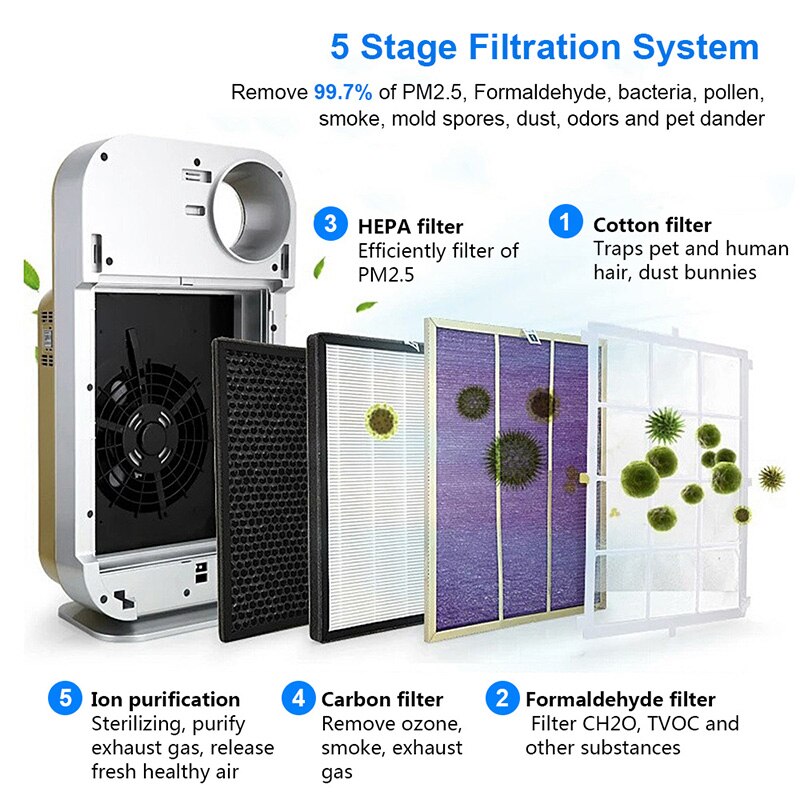 5 Stage Filtration System

Remove 99.7% of PM2.5, Formaldehyde, bacteria, pollen, smoke, mold spores, dust, odors and pet dander

3 HEPA filter
Efficiently filter of PM2.5

1 Cotton filter
Traps pet and human hair, dust bunnies

5 Ion purification
Sterilizing, purify exhaust gas, release fresh healthy air

4 Carbon filter
Remove ozone, smoke, exhaust gas

2 Formaldehyde filter
Filter CH2O, TVOC and other substances