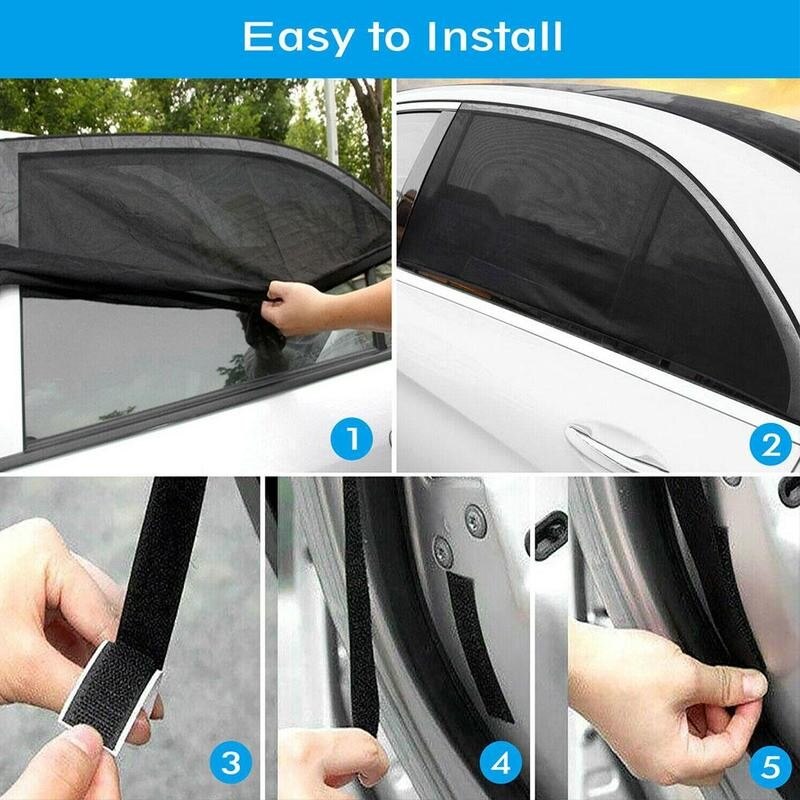 Easy to Install

1

2

3

4

5