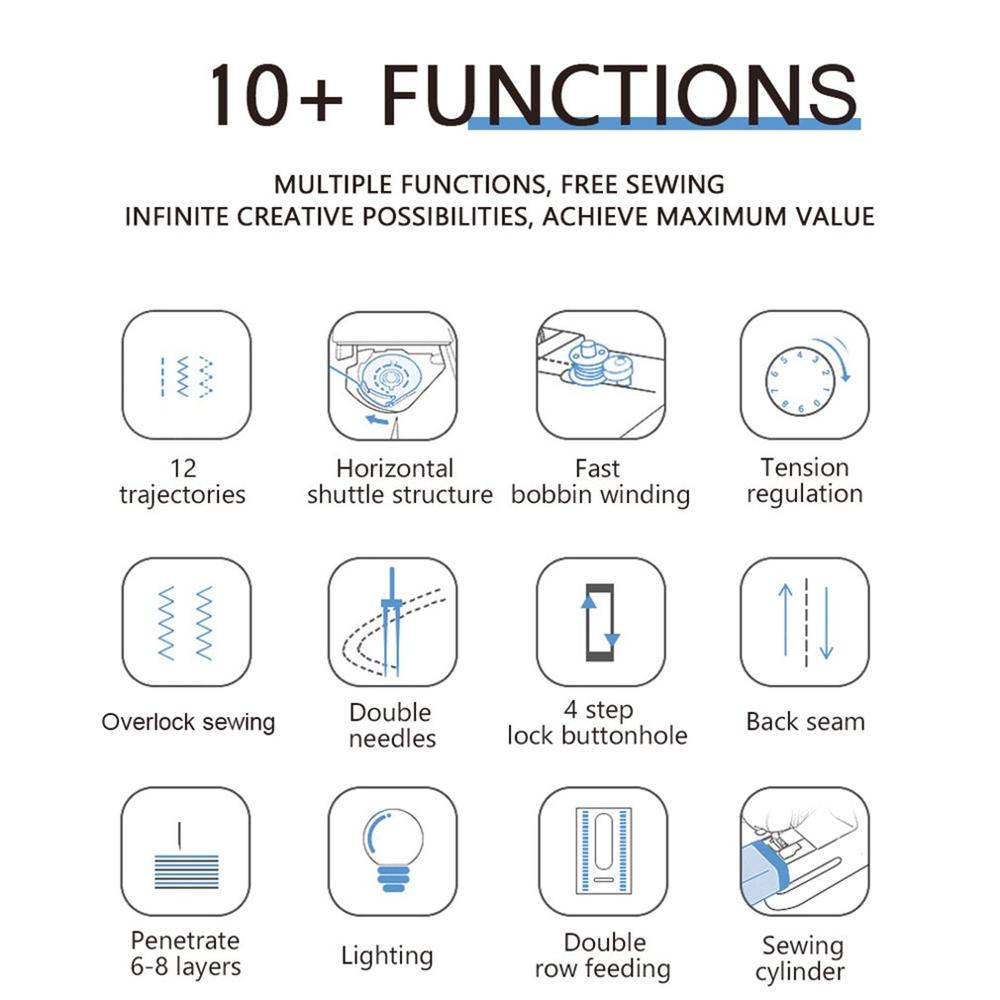 10+ FUNCTIONS

MULTIPLE FUNCTIONS, FREE SEWING
INFINITE CREATIVE POSSIBILITIES, ACHIEVE MAXIMUM VALUE

12 trajectories

Horizontal shuttle structure

Fast bobbin winding

Tension regulation

Overlock sewing

Double needles

4 step lock buttonhole

Back seam

Penetrate 6-8 layers

Lighting

Double row feeding

Sewing cylinder