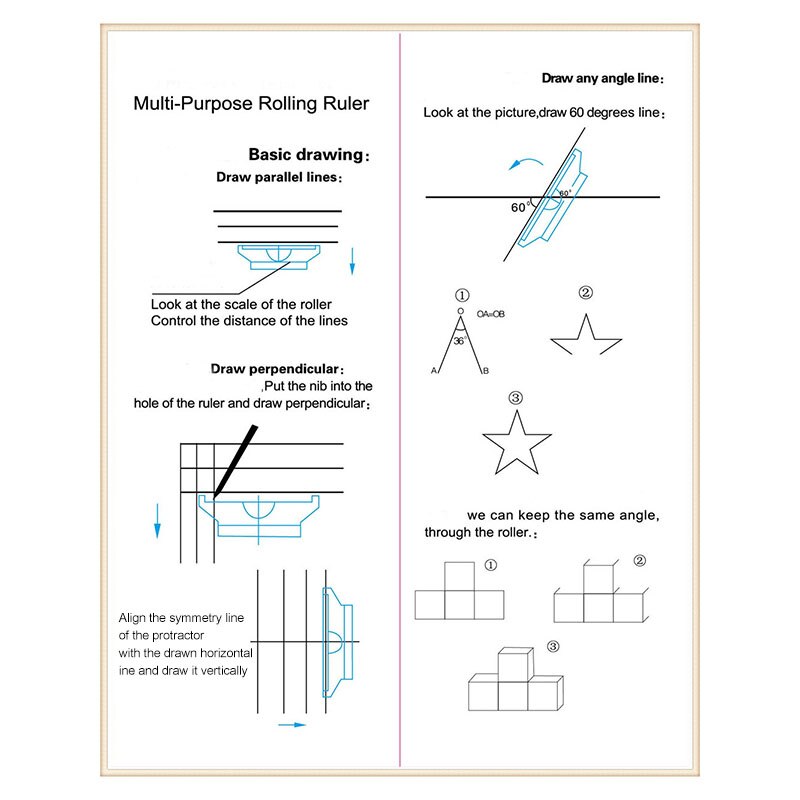 Multi-Purpose Rolling Ruler

Basic drawing:

Draw parallel lines:

Look at the scale of the roller
Control the distance of the lines

Draw perpendicular:

,Put the nib into the hole of the ruler and draw perpendicular:

Align the symmetry line of the protractor with the drawn horizontal ine and draw it vertically

Draw any angle line:

Look at the picture,draw 60 degrees line:

60°

60°

①

O

OA=OB

36°

A

B

②

③

we can keep the same angle, through the roller.:

①

②

③