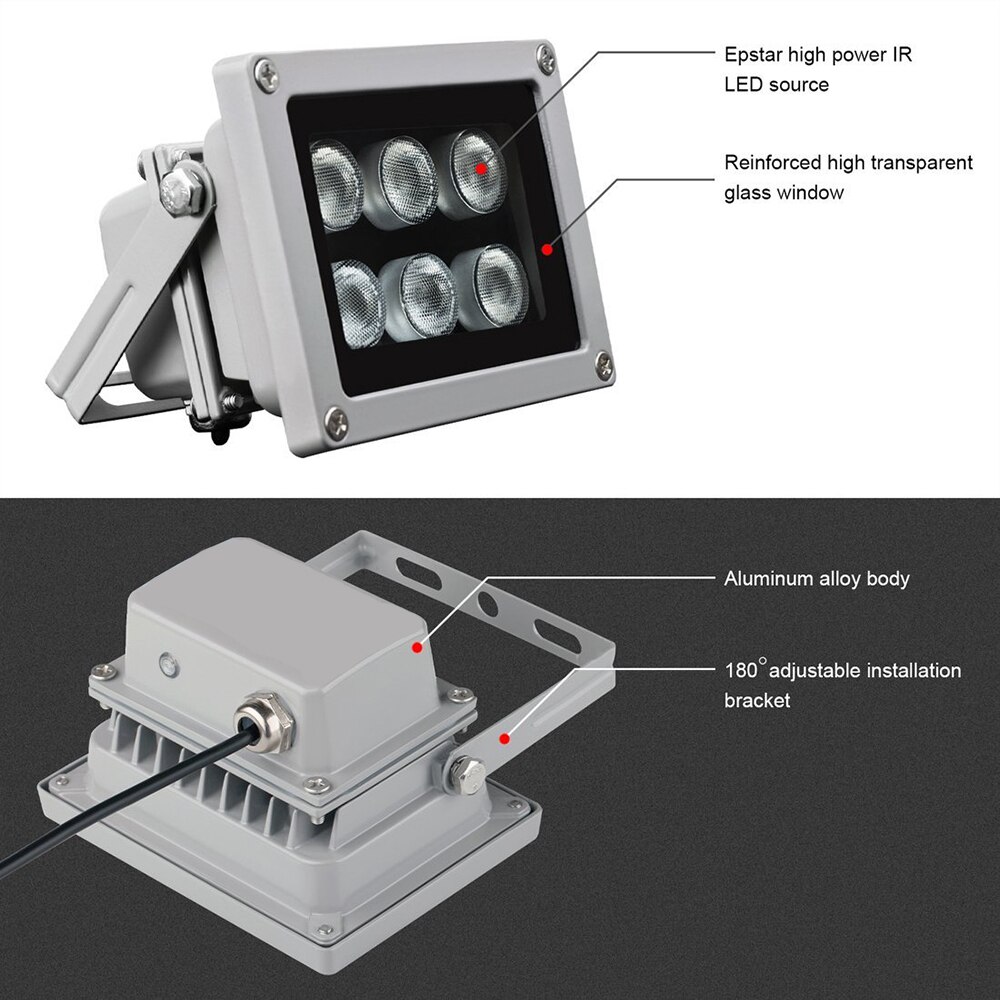 Epstar high power IR LED source

Reinforced high transparent glass window

Aluminum alloy body

180°adjustable installation bracket