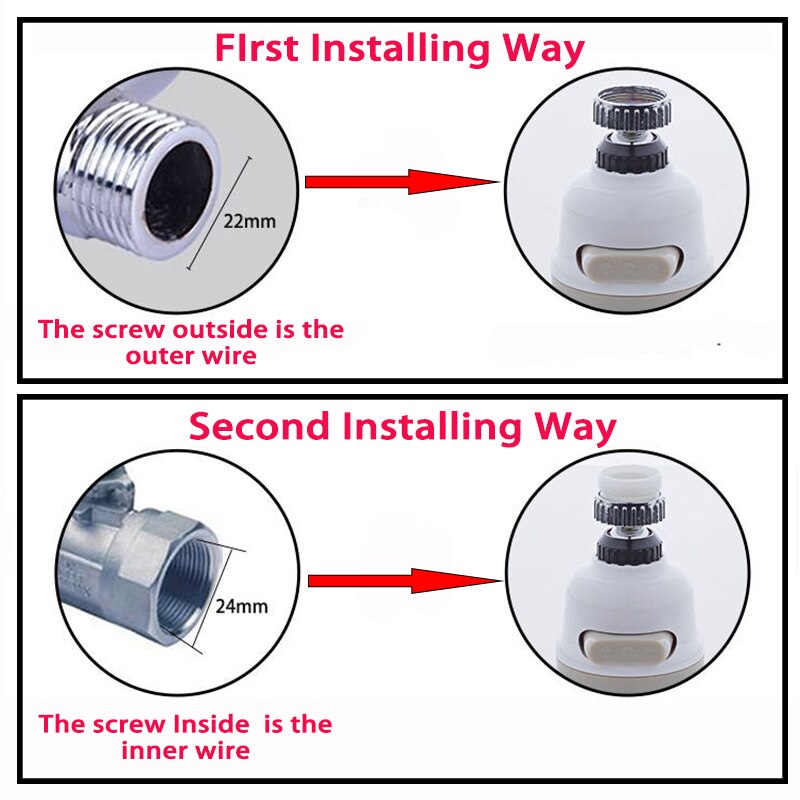 FIrst Installing Way

22mm

The screw outside is the outer wire

Second Installing Way

24mm

The screw Inside is the inner wire