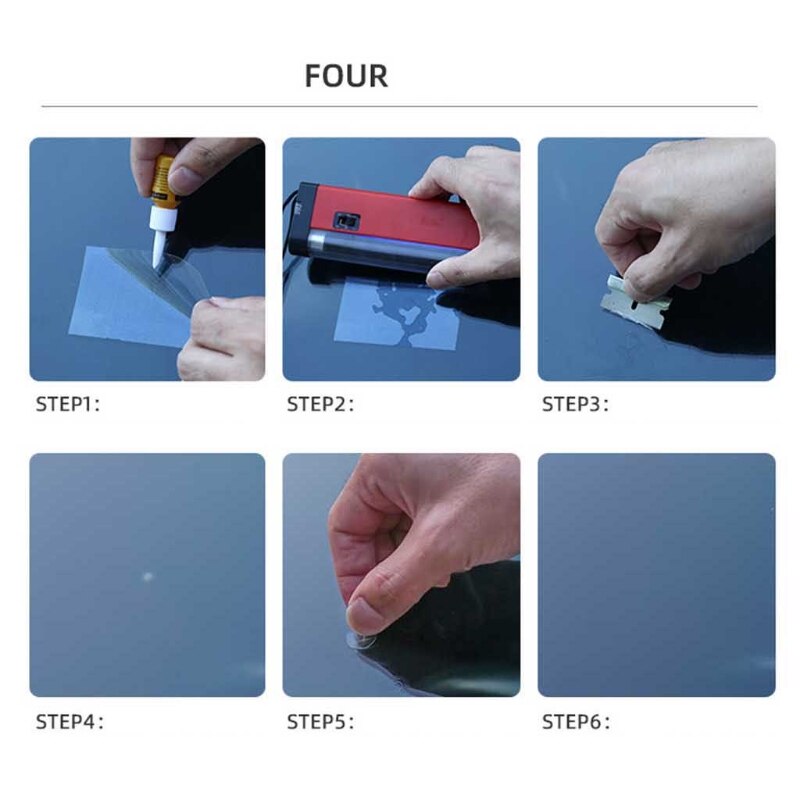 FOUR

STEP1:

STEP2:

STEP3:

STEP4:

STEP5:

STEP6: