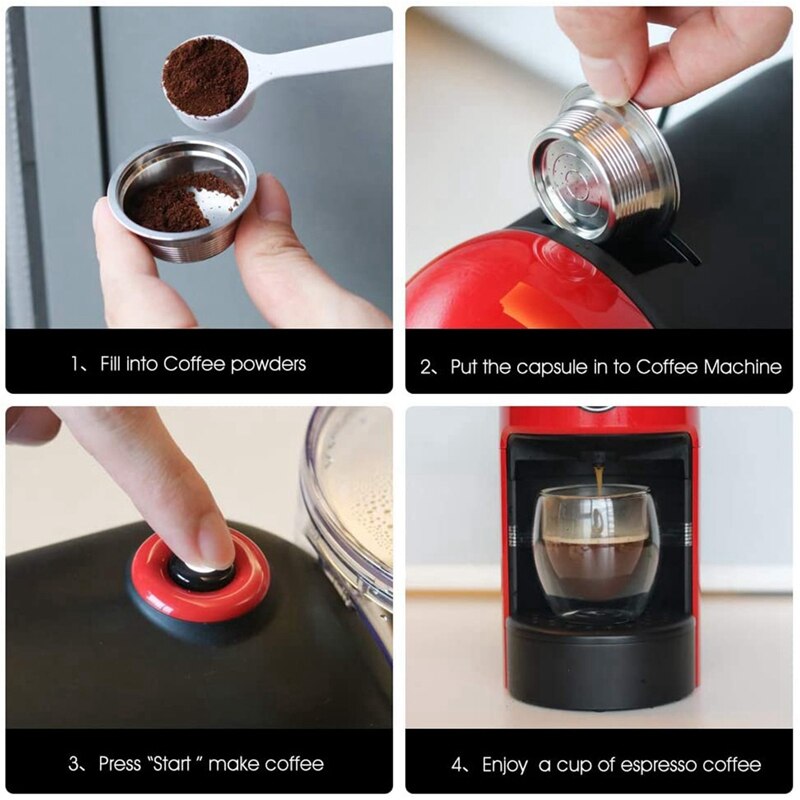 1、Fill into Coffee powders

2、Put the capsule in to Coffee Machine

3、Press "Start " make coffee

4、Enjoy a cup of espresso coffee