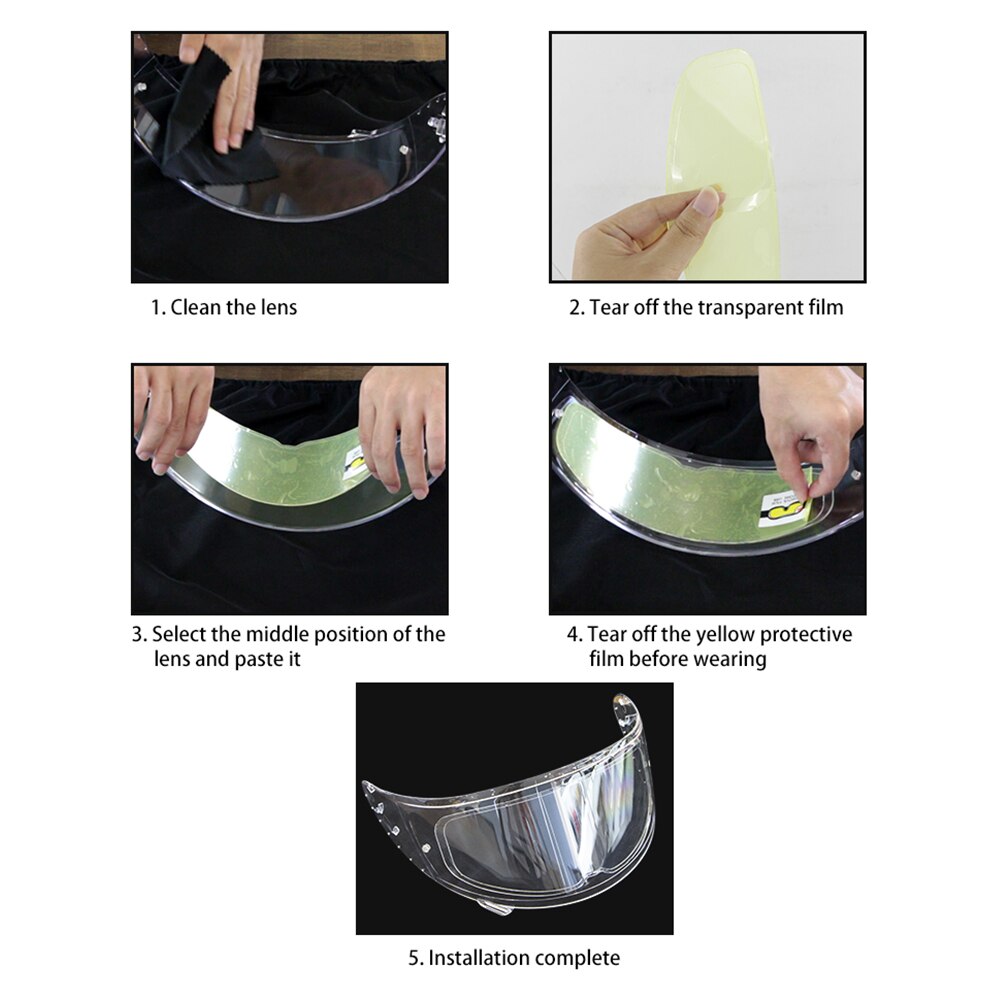 1. Clean the lens

2. Tear off the transparent film

3. Select the middle position of the lens and paste it

4. Tear off the yellow protective film before wearing

5. Installation complete