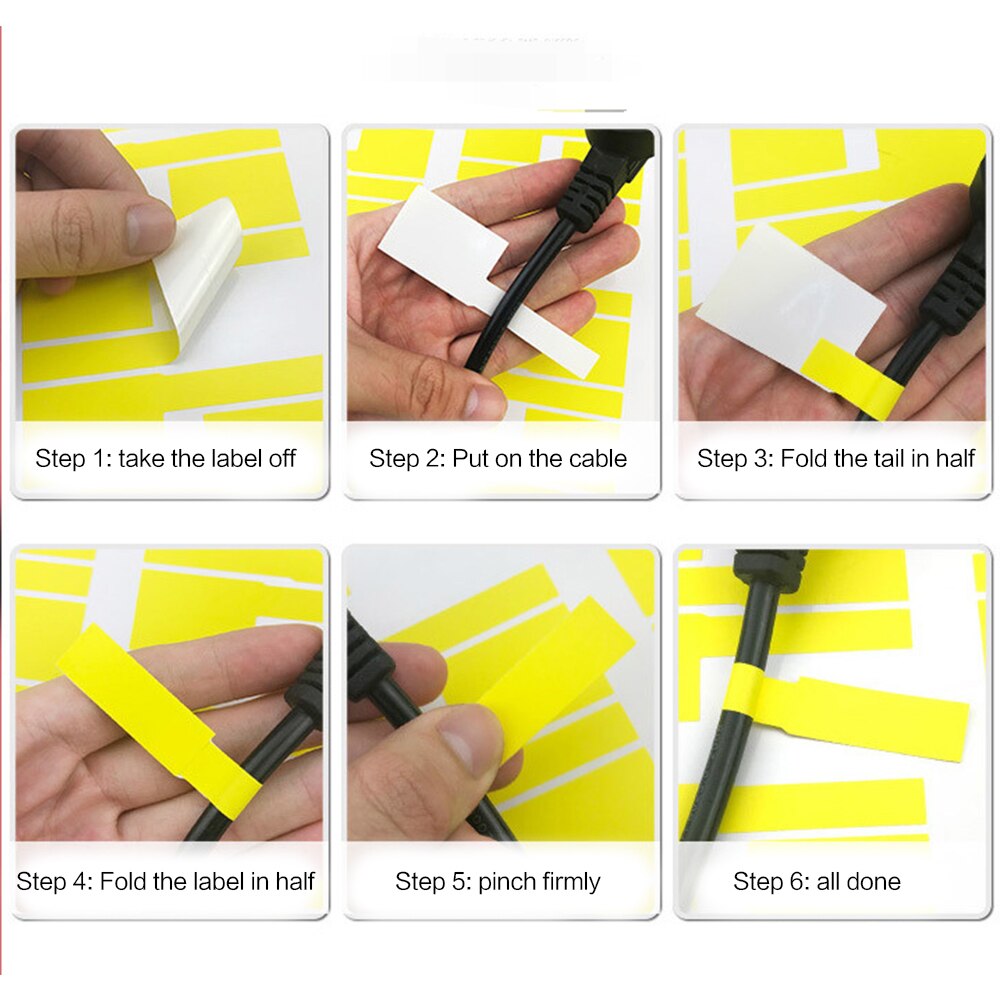 Step 1: take the label off

Step 2: Put on the cable

Step 3: Fold the tail in half

Step 4: Fold the label in half

Step 5: pinch firmly

Step 6: all done