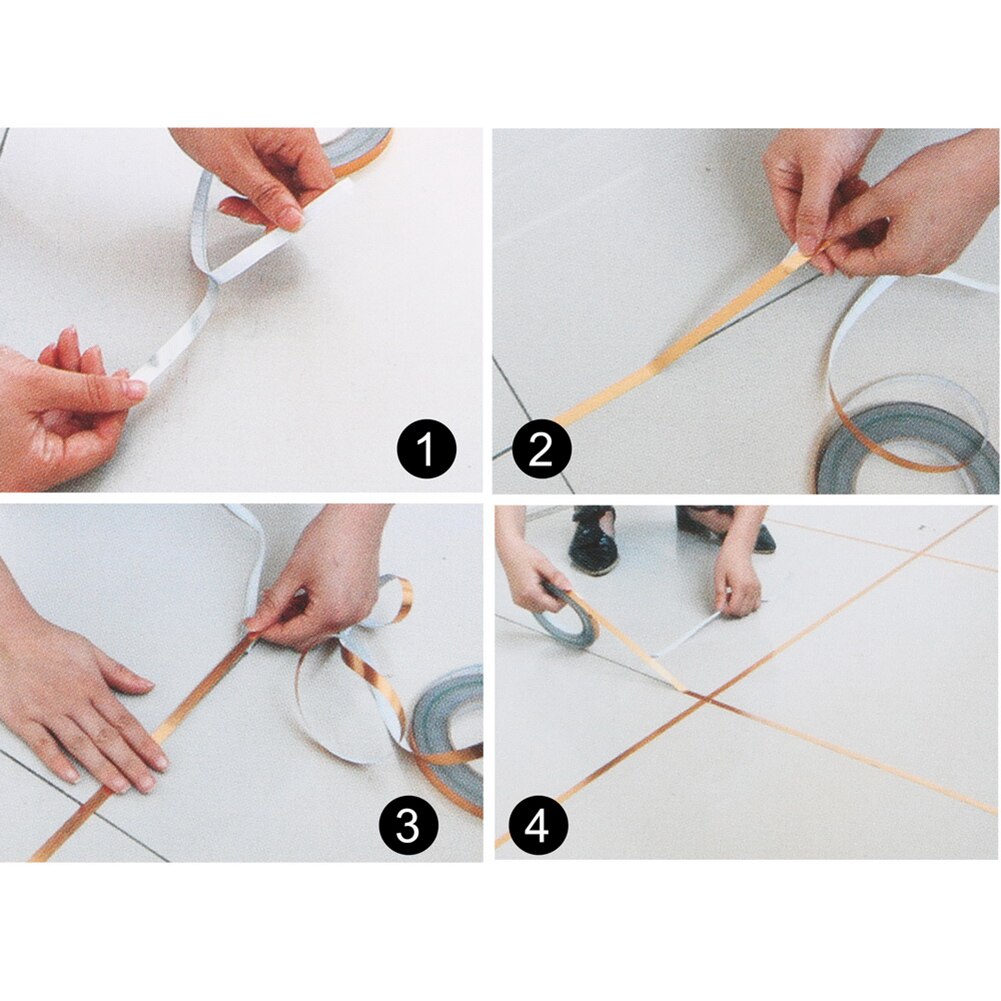 1
2
3
4