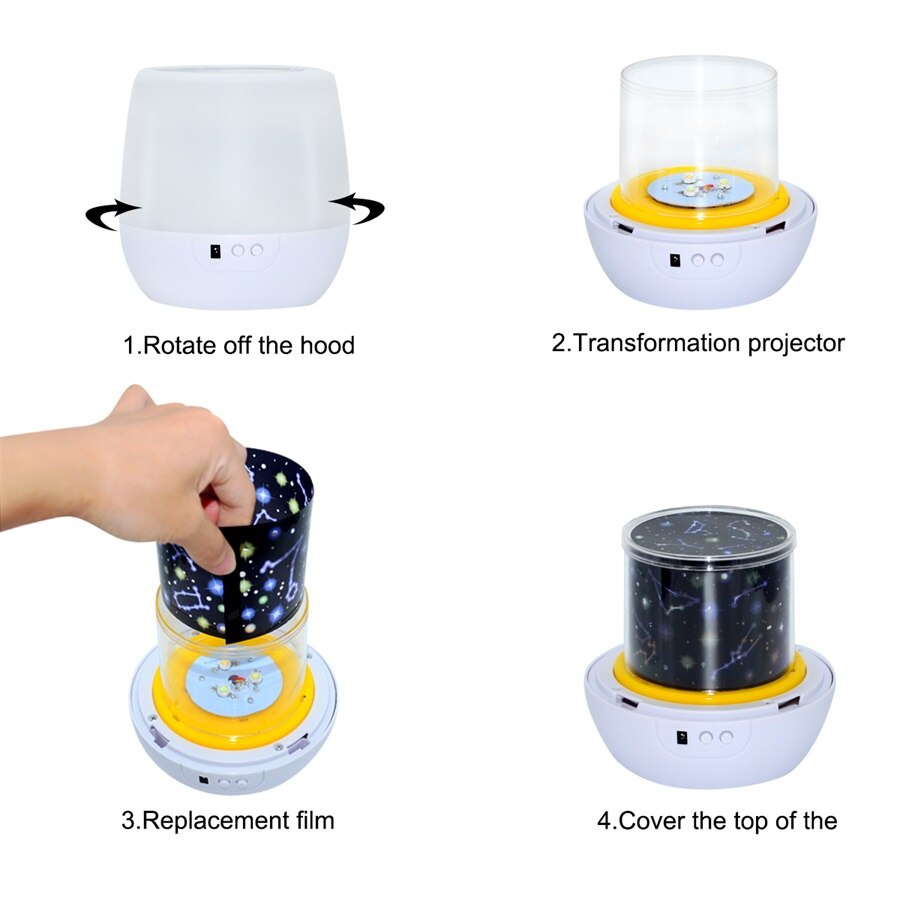 1.Rotate off the hood

2.Transformation projector

3.Replacement film

4.Cover the top of the