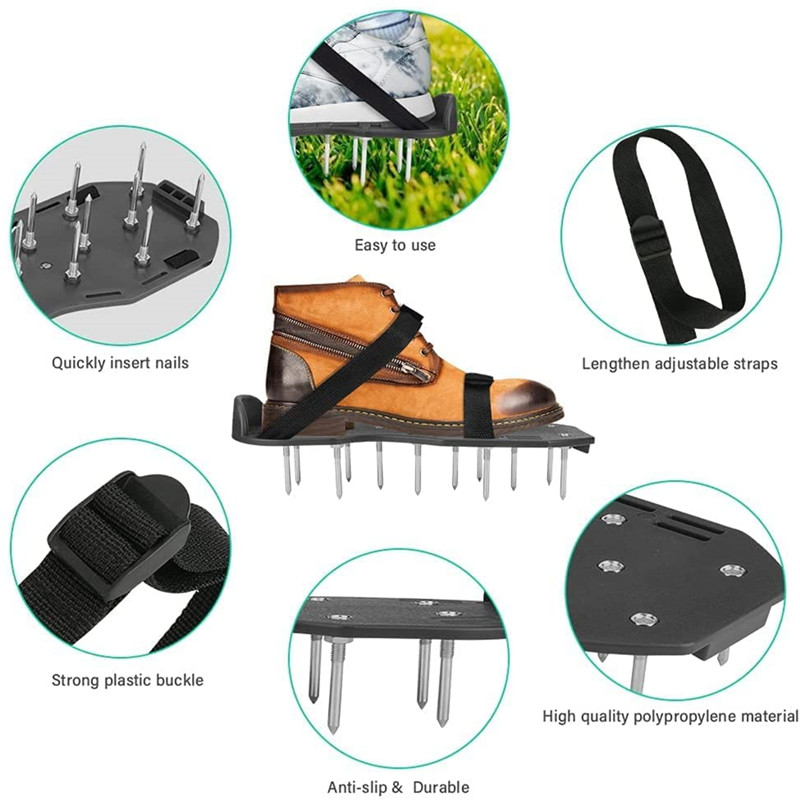 Easy to use

Quickly insert nails

Lengthen adjustable straps

Strong plastic buckle

High quality polypropylene material

Anti-slip & Durable