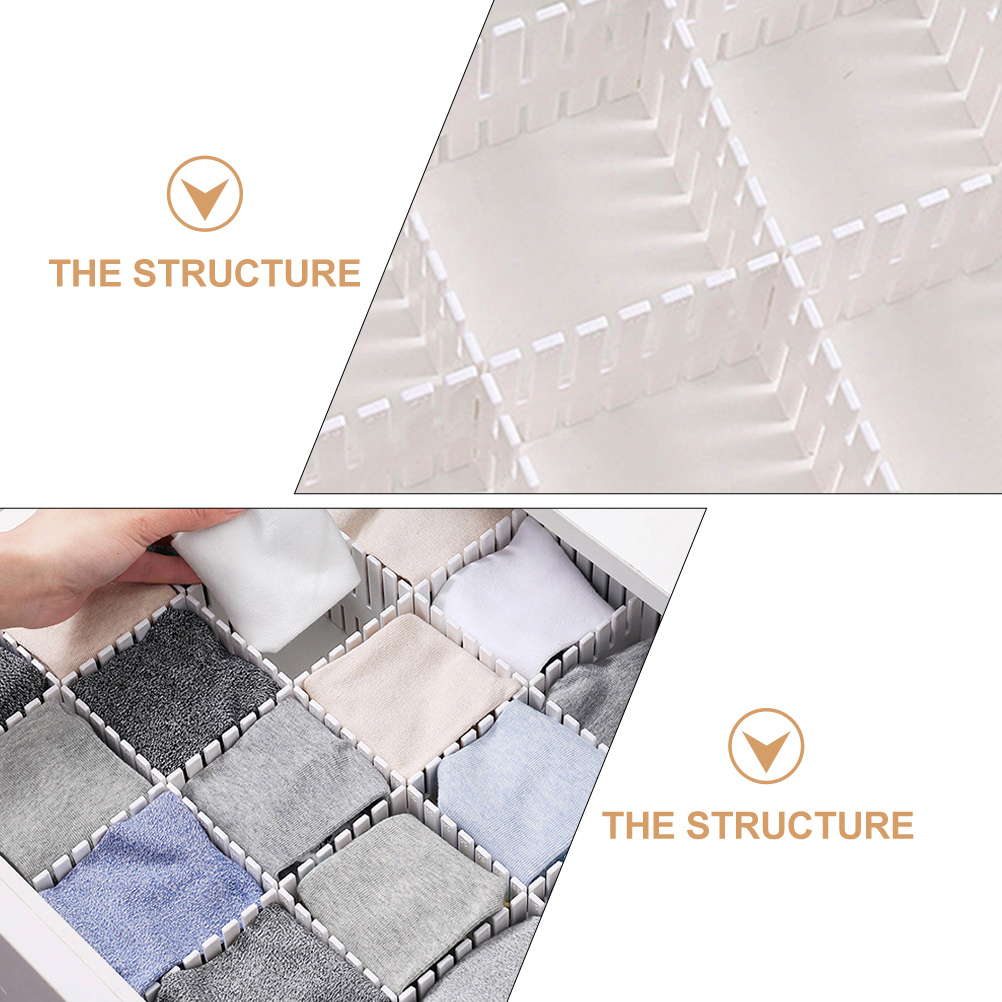 THE STRUCTURE

THE STRUCTURE