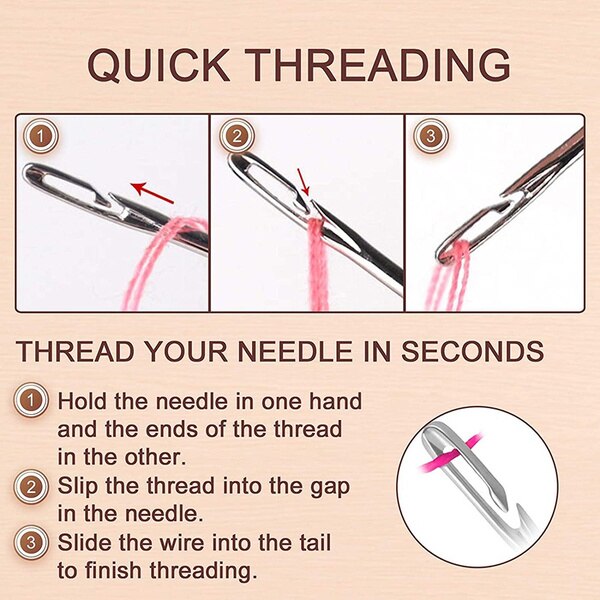 QUICK THREADING

1

2

3

THREAD YOUR NEEDLE IN SECONDS

1 Hold the needle in one hand and the ends of the thread in the other.

2 Slip the thread into the gap in the needle.

3 Slide the wire into the tail to finish threading.