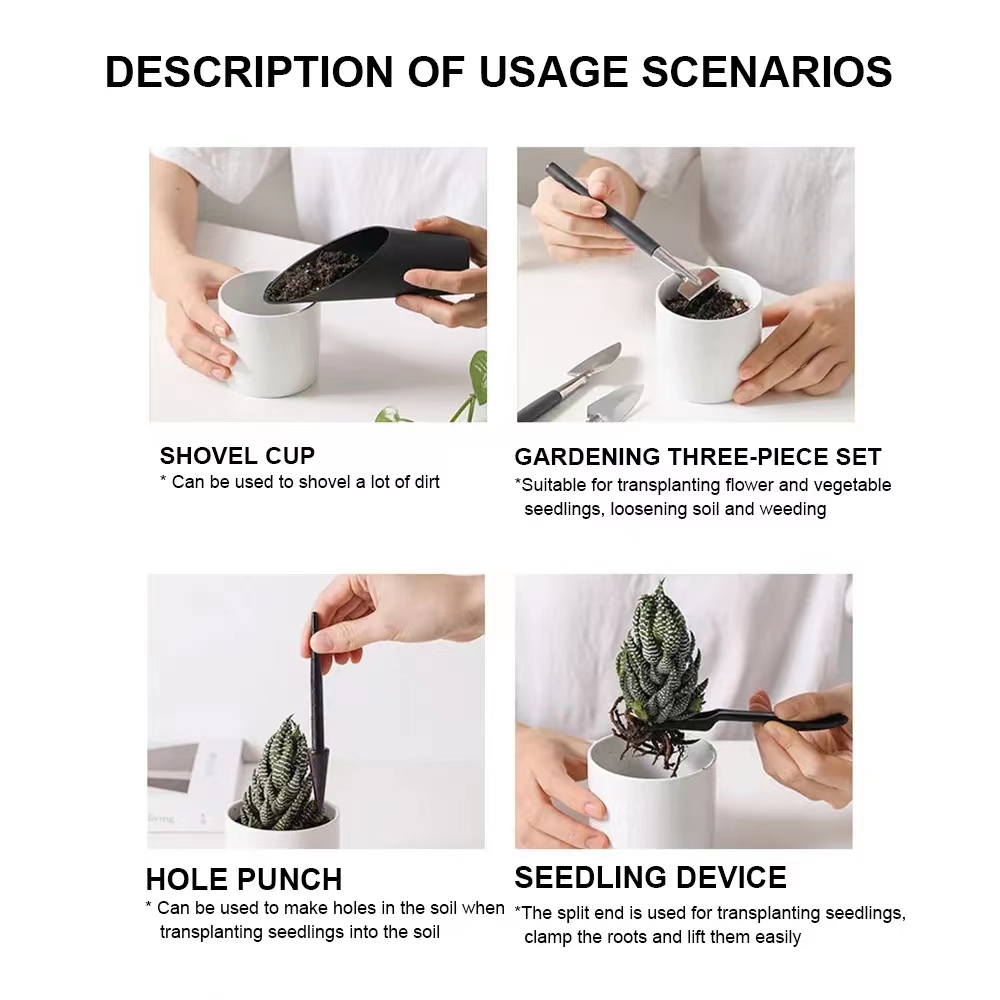 DESCRIPTION OF USAGE SCENARIOS

SHOVEL CUP
* Can be used to shovel a lot of dirt

GARDENING THREE-PIECE SET
*Suitable for transplanting flower and vegetable seedlings, loosening soil and weeding

HOLE PUNCH
* Can be used to make holes in the soil when transplanting seedlings into the soil

SEEDLING DEVICE
*The split end is used for transplanting seedlings, clamp the roots and lift them easily