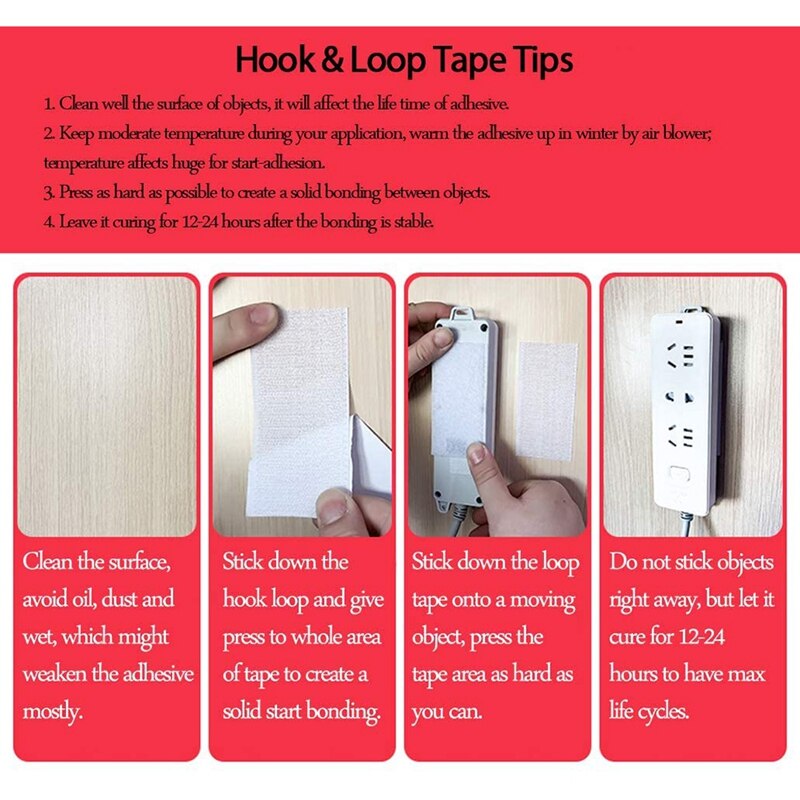 Hook & Loop Tape Tips

1. Clean well the surface of objects, it will affect the life time of adhesive.
2. Keep moderate temperature during your application, warm the adhesive up in winter by air blower; temperature affects huge for start-adhesion.
3. Press as hard as possible to create a solid bonding between objects.
4. Leave it curing for 12-24 hours after the bonding is stable.

Clean the surface, avoid oil, dust and wet, which might weaken the adhesive mostly.

Stick down the hook loop and give press to whole area of tape to create a solid start bonding.

Stick down the loop tape onto a moving object, press the tape area as hard as you can.

Do not stick objects right away, but let it cure for 12-24 hours to have max life cycles.