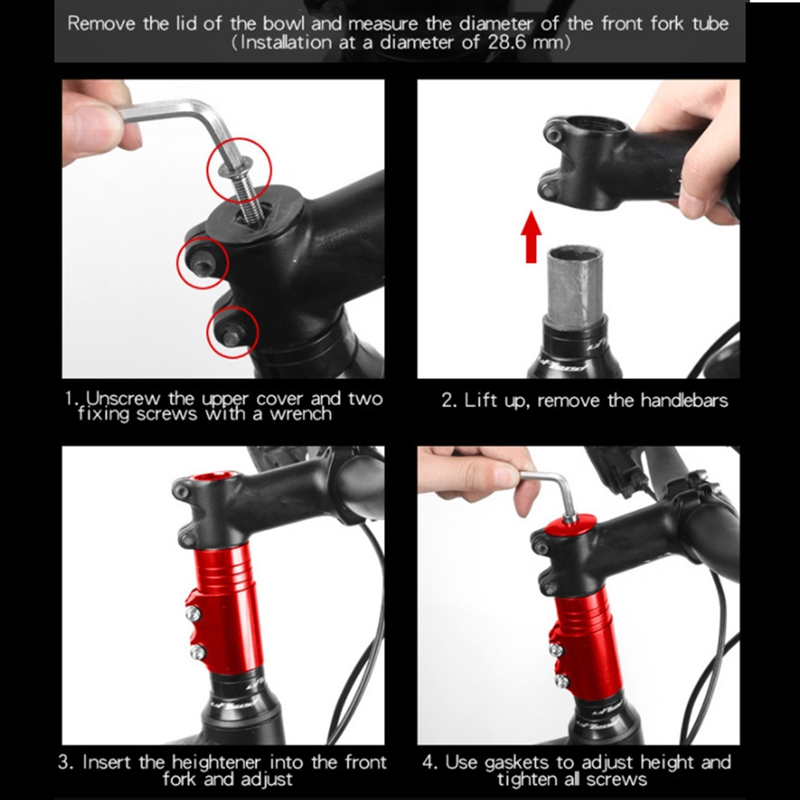 Remove the lid of the bowl and measure the diameter of the front fork tube (Installation at a diameter of 28.6 mm)

1. Unscrew the upper cover and two fixing screws with a wrench

2. Lift up, remove the handlebars

3. Insert the heightener into the front fork and adjust

4. Use gaskets to adjust height and tighten all screws