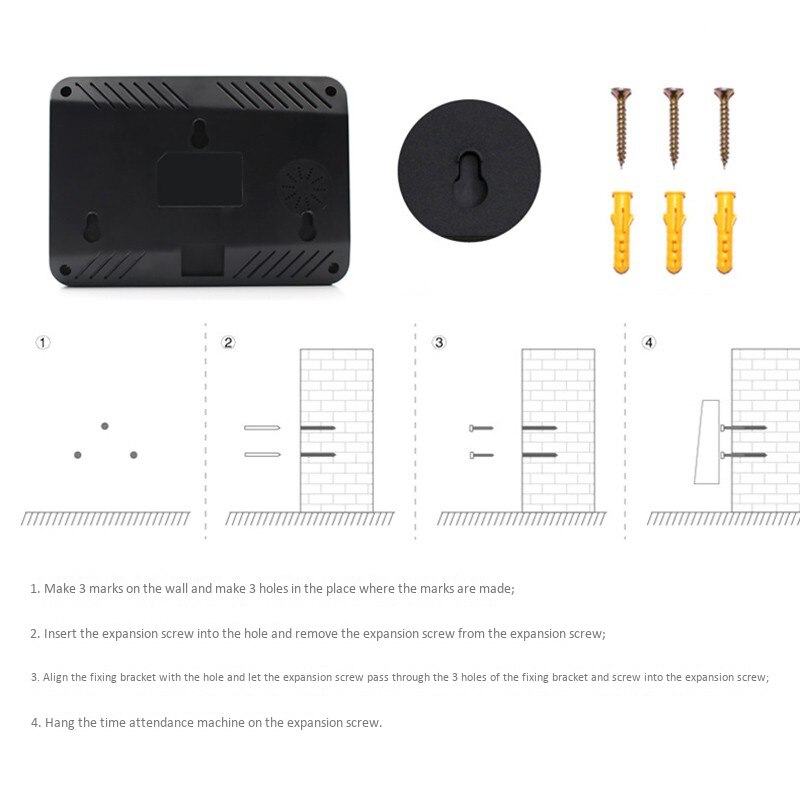 ①

②

③

④

1. Make 3 marks on the wall and make 3 holes in the place where the marks are made;

2. Insert the expansion screw into the hole and remove the expansion screw from the expansion screw;

3. Align the fixing bracket with the hole and let the expansion screw pass through the 3 holes of the fixing bracket and screw into the expansion screw;

4. Hang the time attendance machine on the expansion screw.