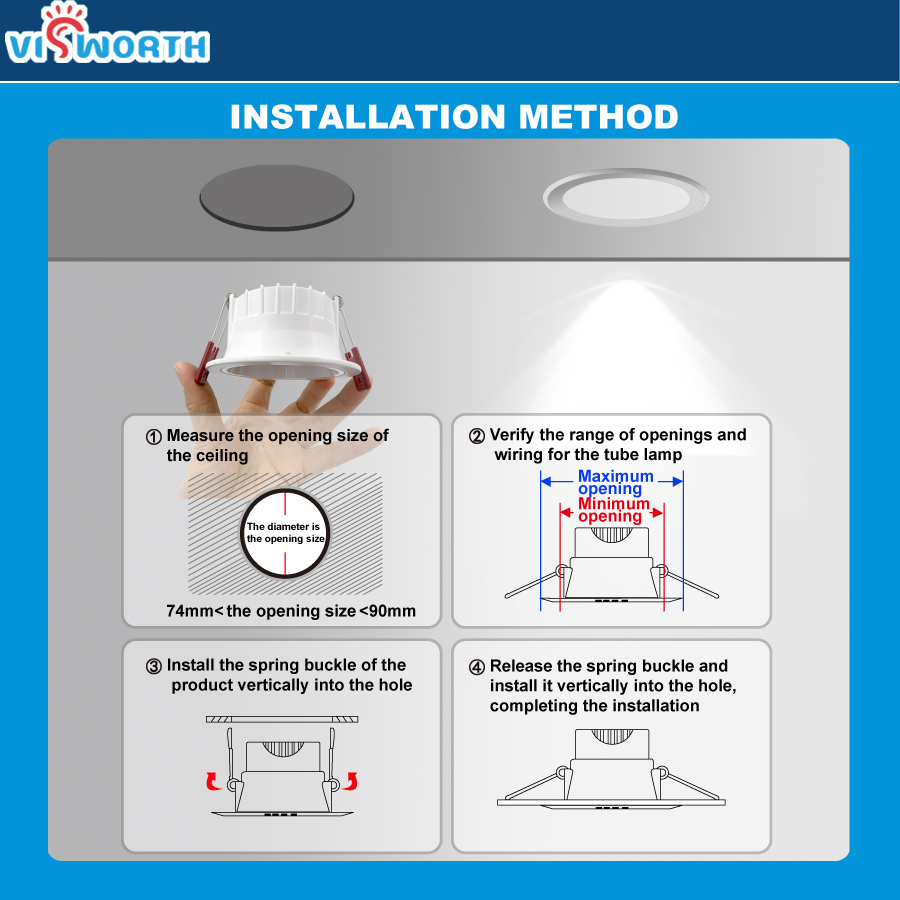 VISWORTH

INSTALLATION METHOD

① Measure the opening size of the ceiling

The diameter is the opening size

74mm< the opening size <90mm

② Verify the range of openings and wiring for the tube lamp

Maximum opening

Minimum opening

③ Install the spring buckle of the product vertically into the hole

④ Release the spring buckle and install it vertically into the hole, completing the installation