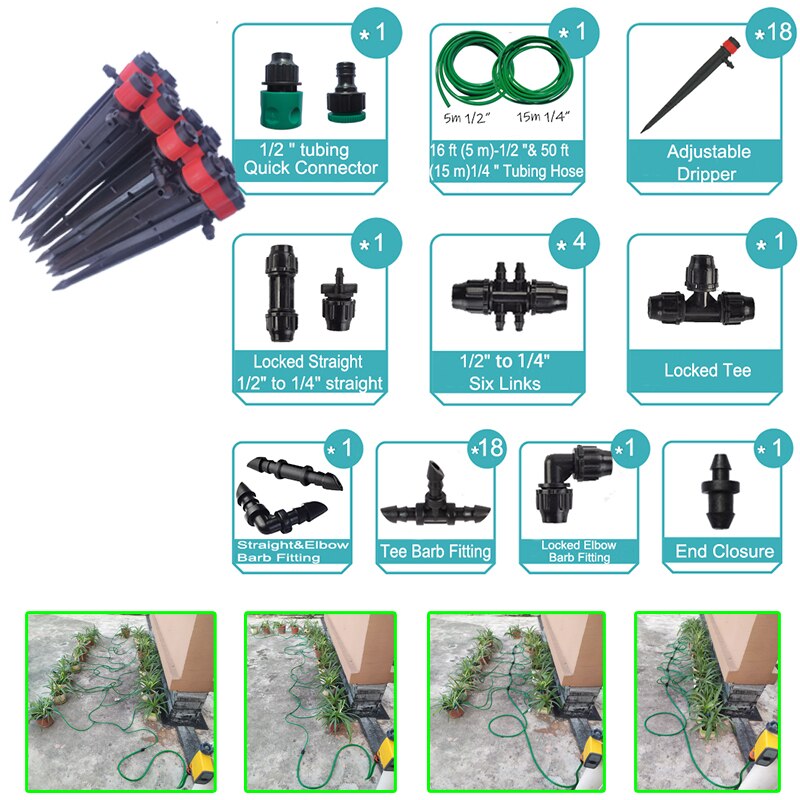 *1
1/2 " tubing Quick Connector

*1
5m 1/2"
15m 1/4"
16 ft (5 m)-1/2 "& 50 ft (15 m)1/4 " Tubing Hose

*18
Adjustable Dripper

*1
Locked Straight 1/2" to 1/4" straight

*4
1/2" to 1/4" Six Links

*1
Locked Tee

*1
Straight&Elbow Barb Fitting

*18
Tee Barb Fitting

*1
Locked Elbow Barb Fitting

*1
End Closure