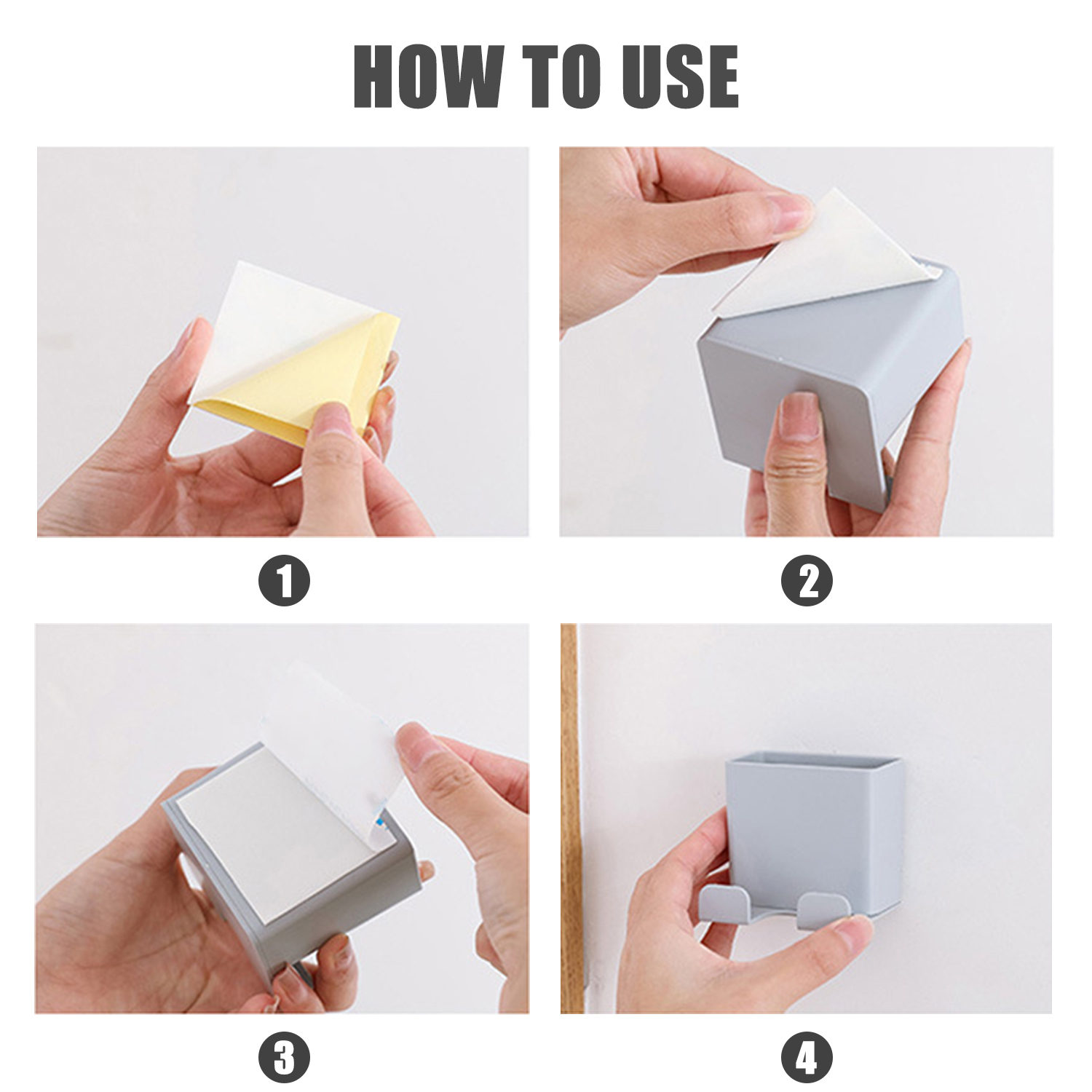 HOW TO USE

1

2

3

4