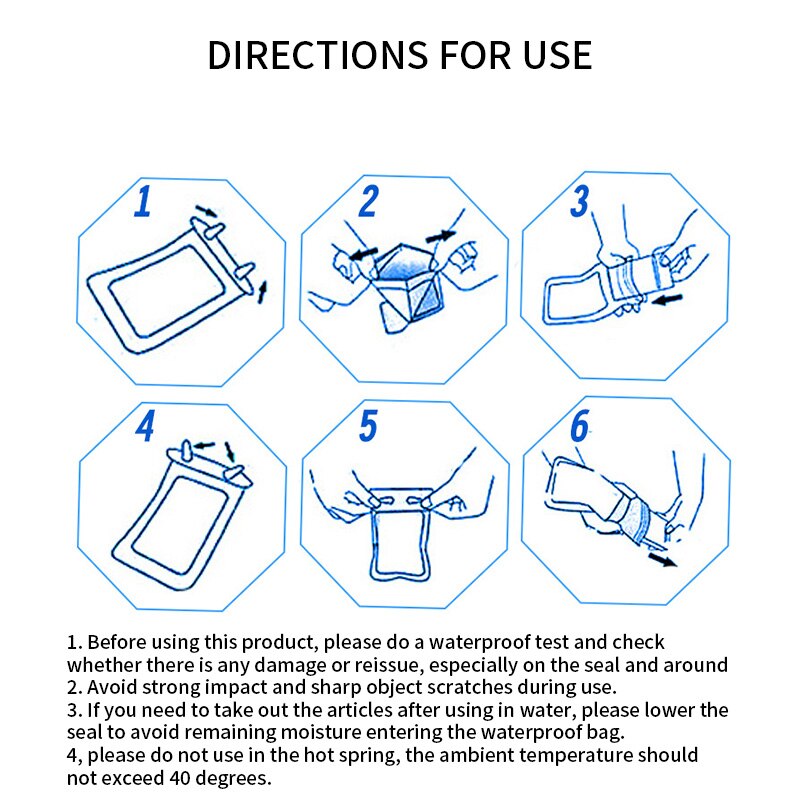 DIRECTIONS FOR USE

1

2

3

4

5

6

1. Before using this product, please do a waterproof test and check whether there is any damage or reissue, especially on the seal and around
2. Avoid strong impact and sharp object scratches during use.
3. If you need to take out the articles after using in water, please lower the seal to avoid remaining moisture entering the waterproof bag.
4, please do not use in the hot spring, the ambient temperature should not exceed 40 degrees.