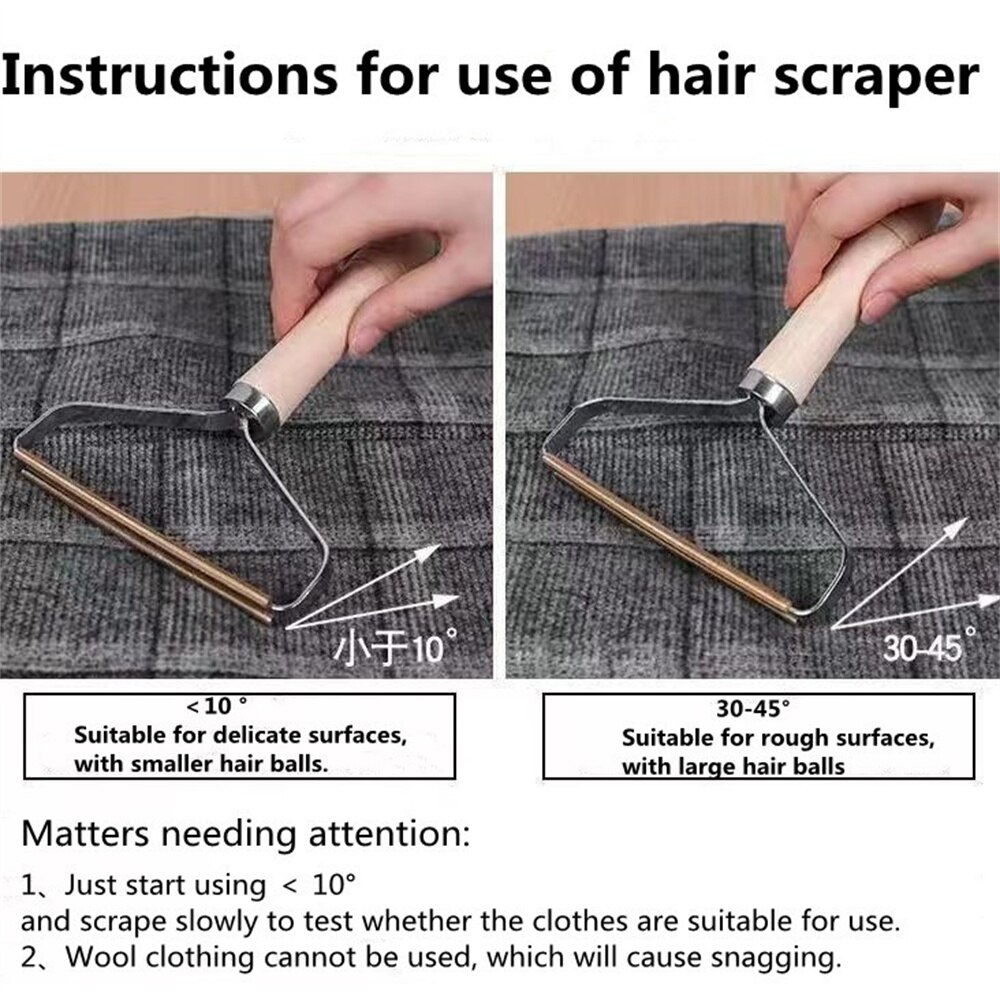 Instructions for use of hair scraper

小于10°

30-45°

<10 °
Suitable for delicate surfaces, with smaller hair balls.

30-45°
Suitable for rough surfaces, with large hair balls

Matters needing attention:

1、Just start using < 10°
and scrape slowly to test whether the clothes are suitable for use.
2、Wool clothing cannot be used, which will cause snagging.