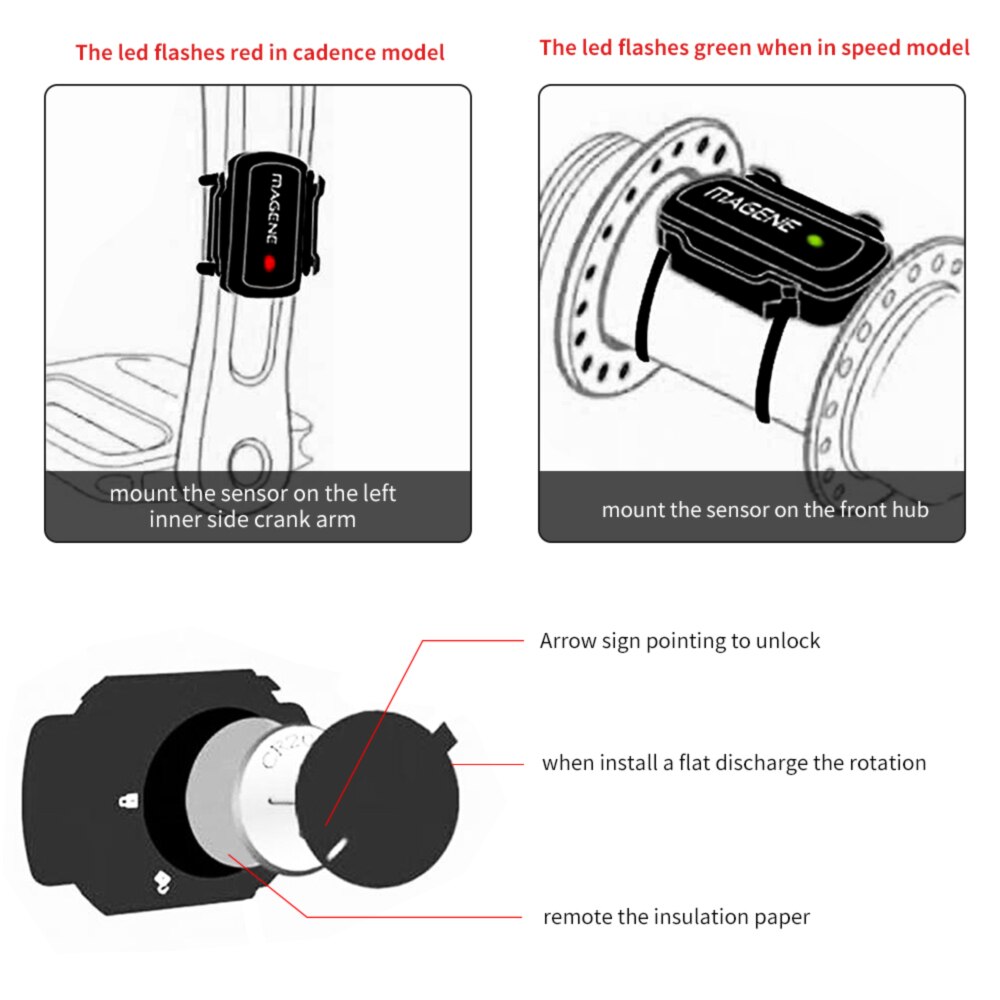 The led flashes red in cadence model

MAGENE

mount the sensor on the left inner side crank arm

The led flashes green when in speed model

MAGENE

mount the sensor on the front hub

CR2

Arrow sign pointing to unlock

when install a flat discharge the rotation

remote the insulation paper