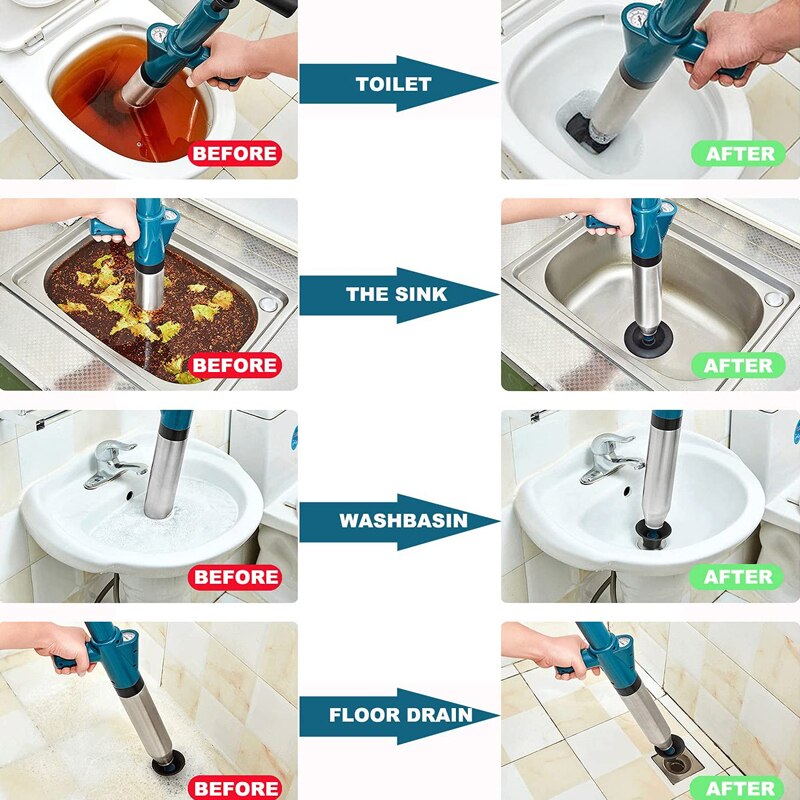 BEFORE

TOILET

AFTER

BEFORE

THE SINK

AFTER

BEFORE

WASHBASIN

AFTER

BEFORE

FLOOR DRAIN

AFTER