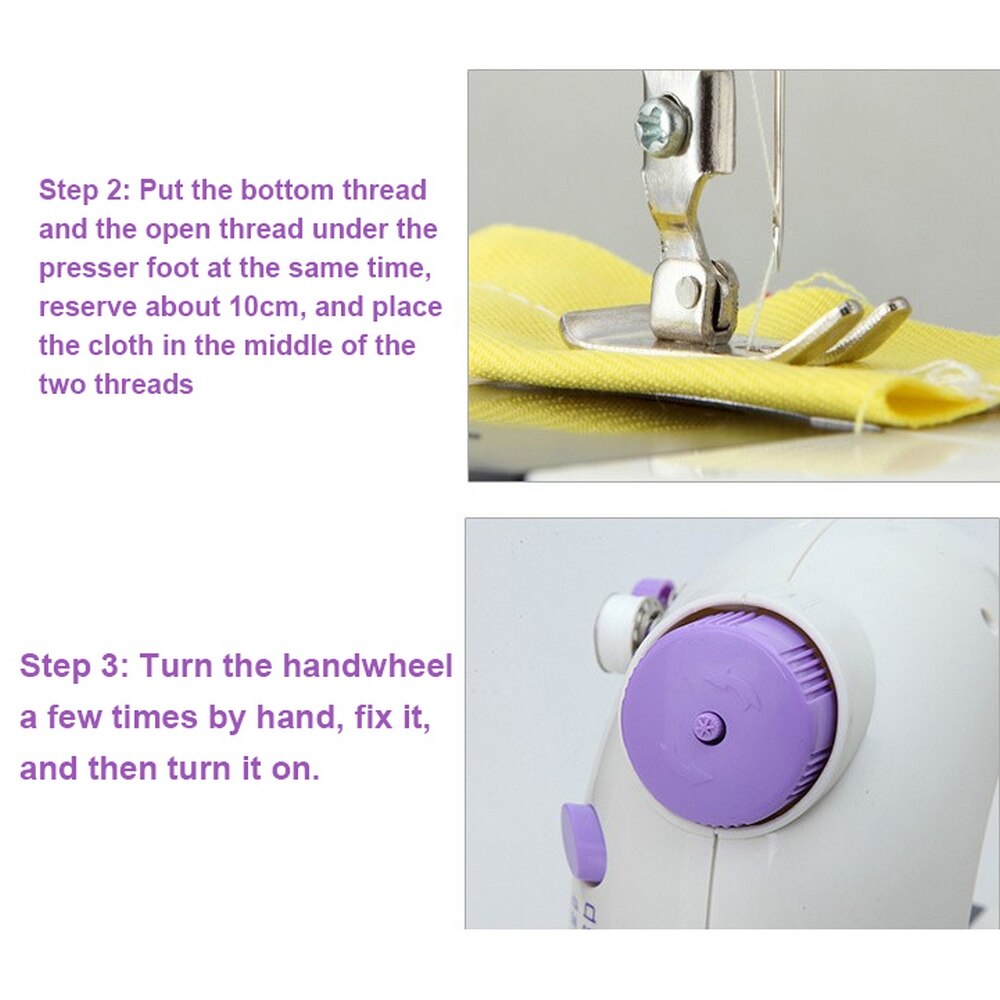 Step 2: Put the bottom thread and the open thread under the presser foot at the same time, reserve about 10cm, and place the cloth in the middle of the two threads

Step 3: Turn the handwheel a few times by hand, fix it, and then turn it on.