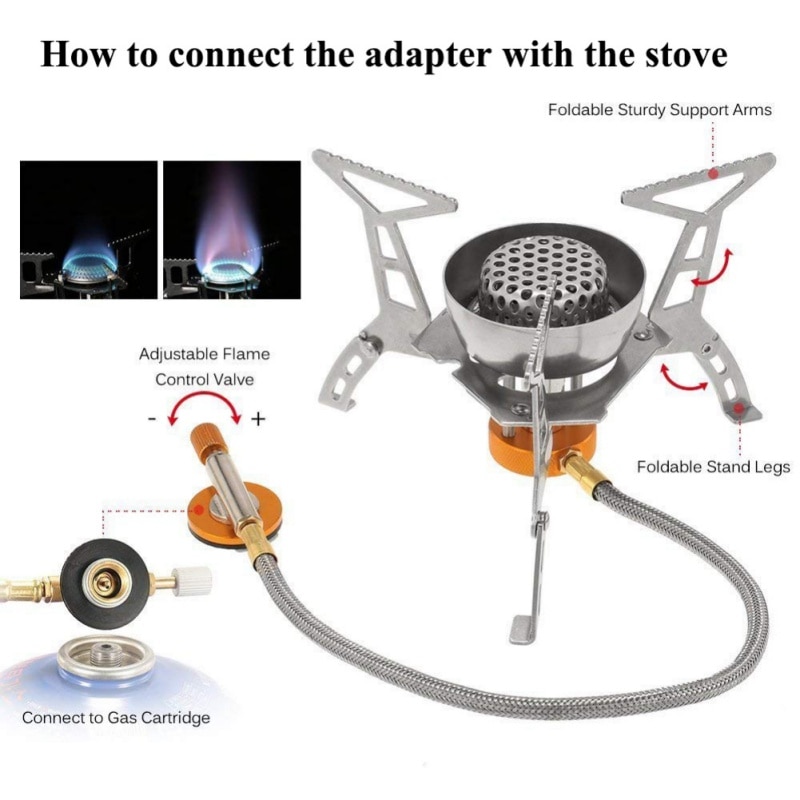 How to connect the adapter with the stove

Foldable Sturdy Support Arms

Adjustable Flame Control Valve

- +

Foldable Stand Legs

Connect to Gas Cartridge