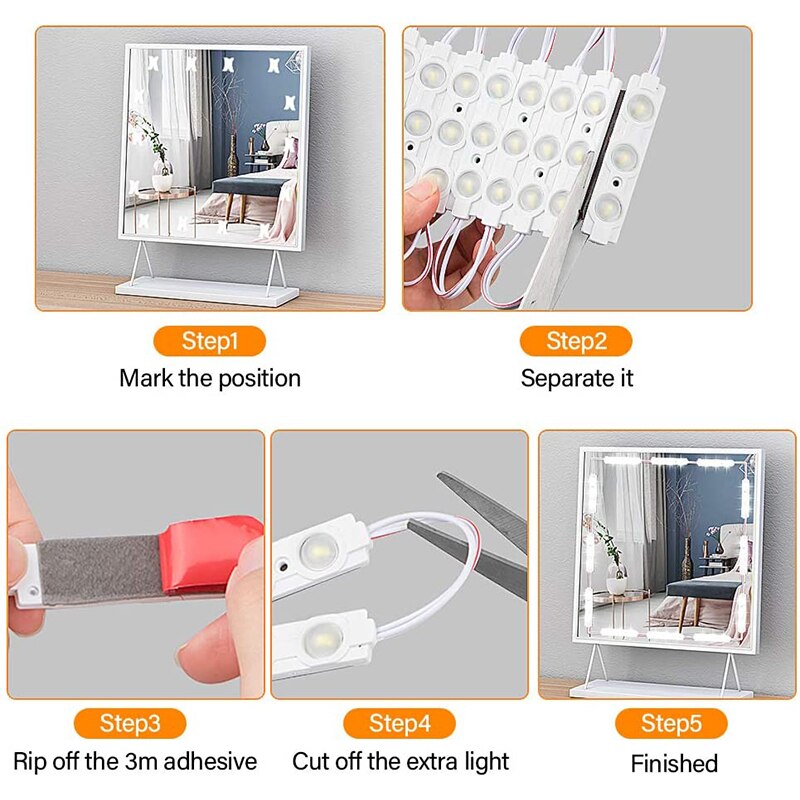 Step1
Mark the position

Step2
Separate it

Step3
Rip off the 3m adhesive

Step4
Cut off the extra light

Step5
Finished