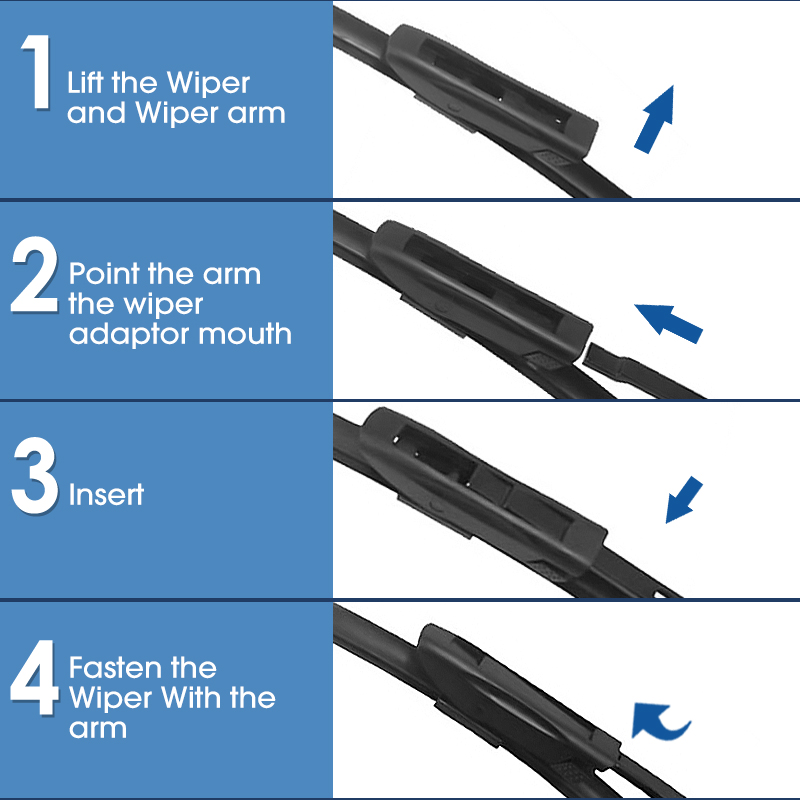 1 Lift the Wiper and Wiper arm

2 Point the arm the wiper adaptor mouth

3 Insert

4 Fasten the Wiper With the arm