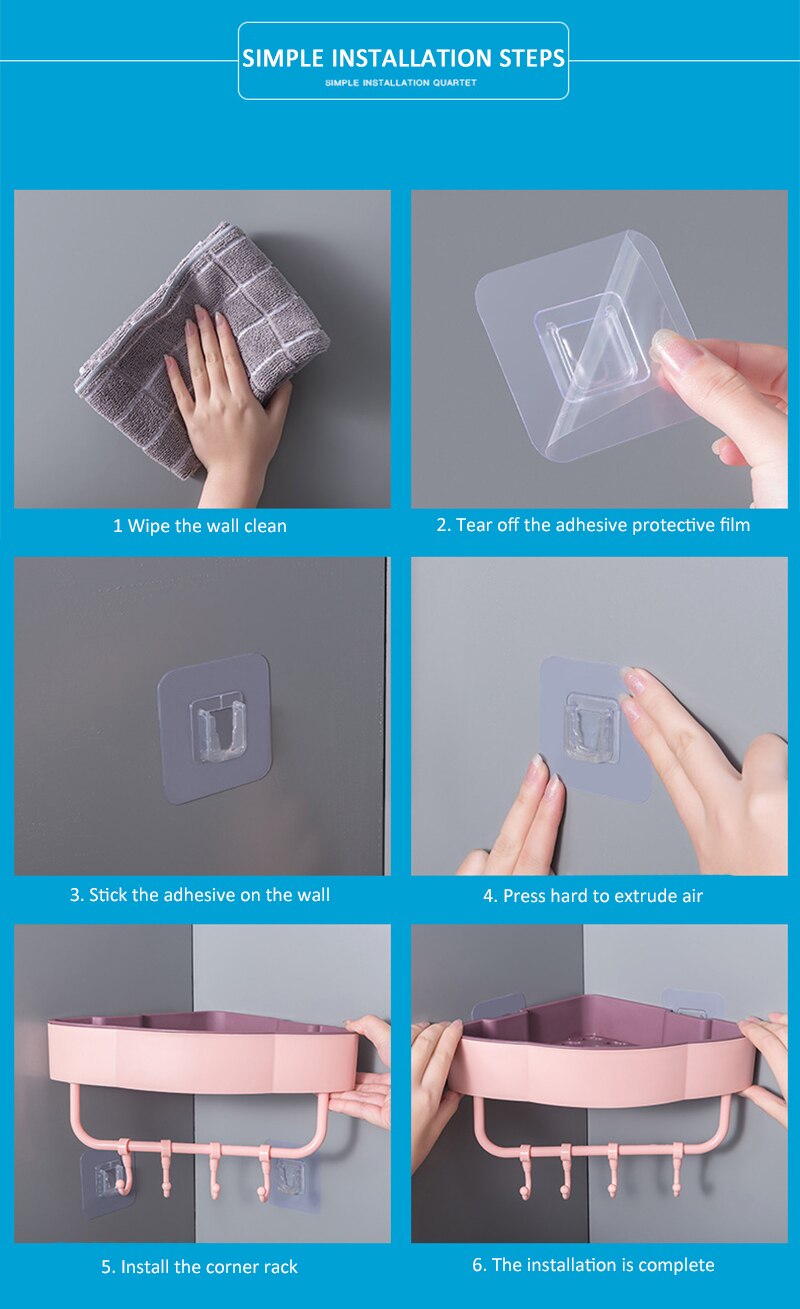 SIMPLE INSTALLATION STEPS
SIMPLE INSTALLATION QUARTET

1 Wipe the wall clean

2. Tear off the adhesive protective film

3. Stick the adhesive on the wall

4. Press hard to extrude air

5. Install the corner rack

6. The installation is complete