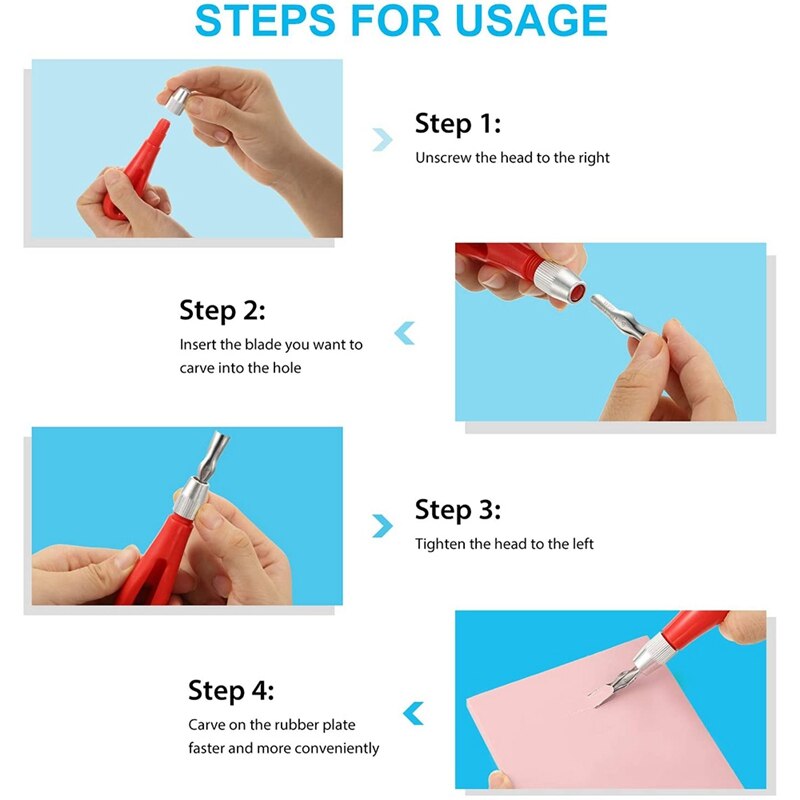 STEPS FOR USAGE

Step 1:
Unscrew the head to the right

Step 2:
Insert the blade you want to carve into the hole

Step 3:
Tighten the head to the left

Step 4:
Carve on the rubber plate faster and more conveniently